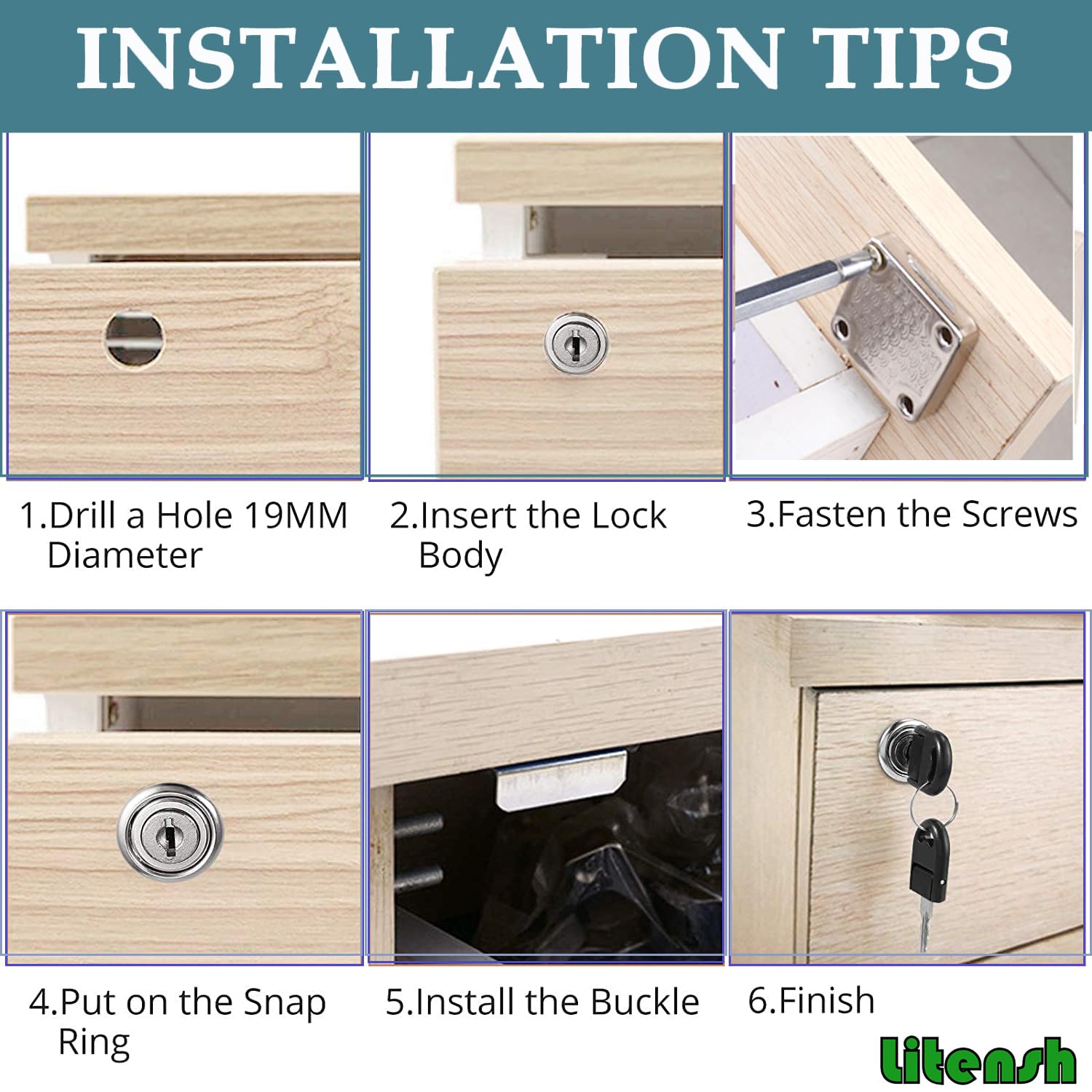 INSTALLATION TIPS

1.Drill a Hole 19MM Diameter

2.Insert the Lock Body

3.Fasten the Screws

4.Put on the Snap Ring

5.Install the Buckle

6.Finish

litensh