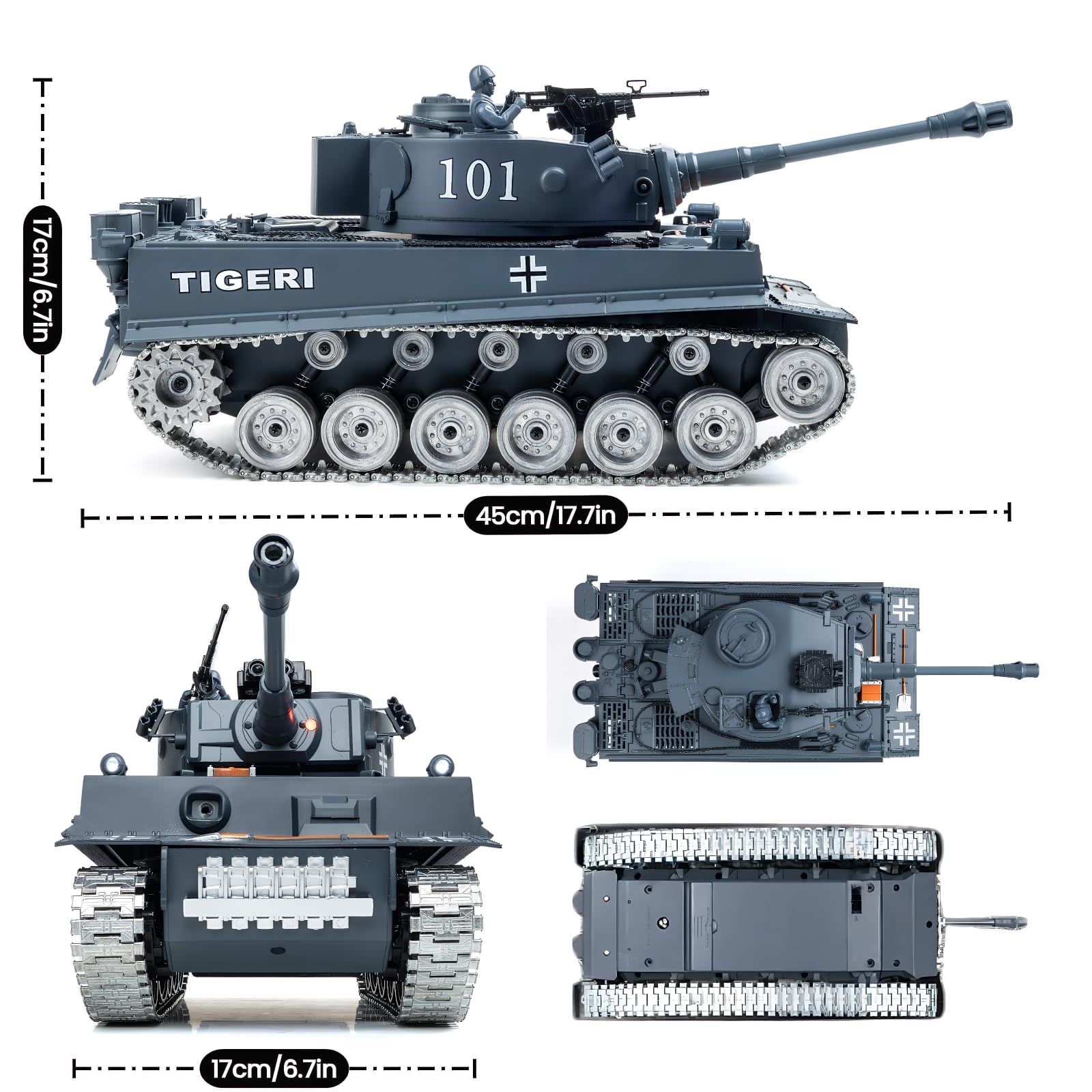 17cm/6.7in

101

TIGERI

45cm/17.7in

17cm/6.7in