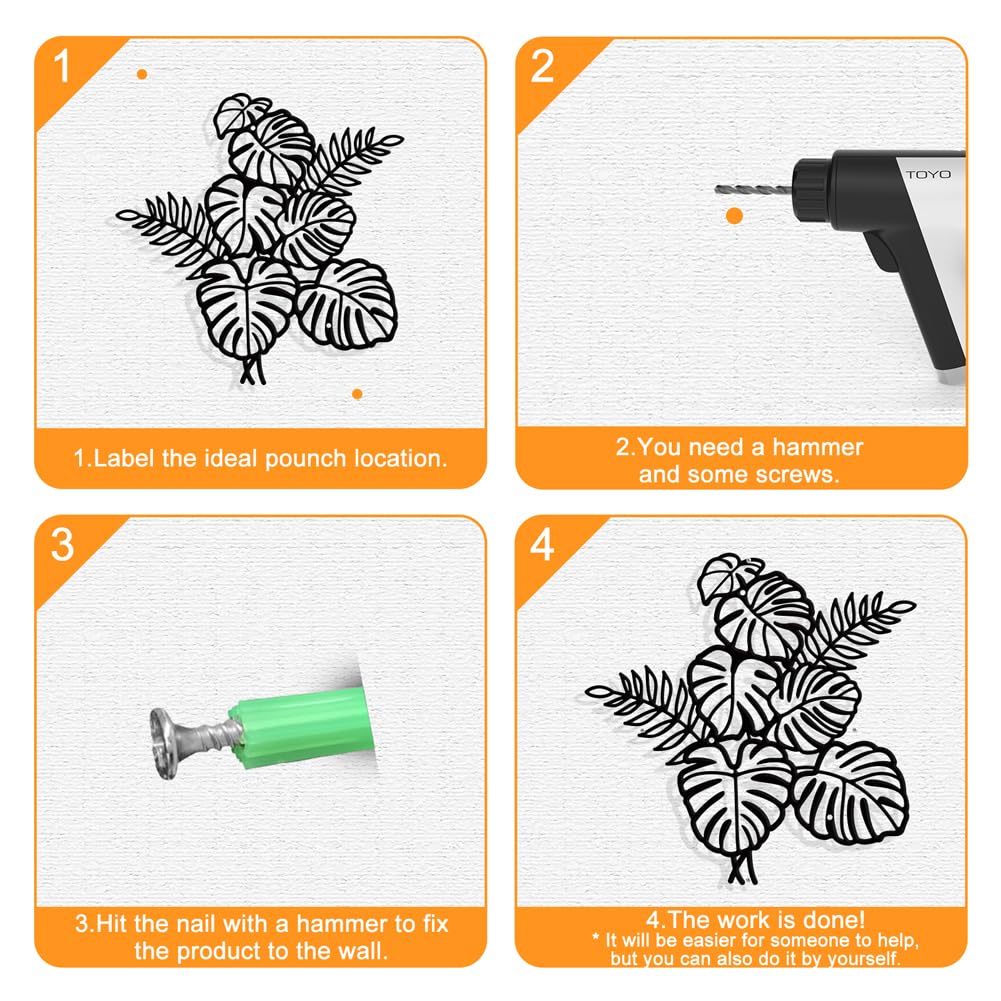 1

1.Label the ideal pounch location.

2

TOYO

2.You need a hammer and some screws.

3

3.Hit the nail with a hammer to fix the product to the wall.

4

4.The work is done!
* It will be easier for someone to help, but you can also do it by yourself.