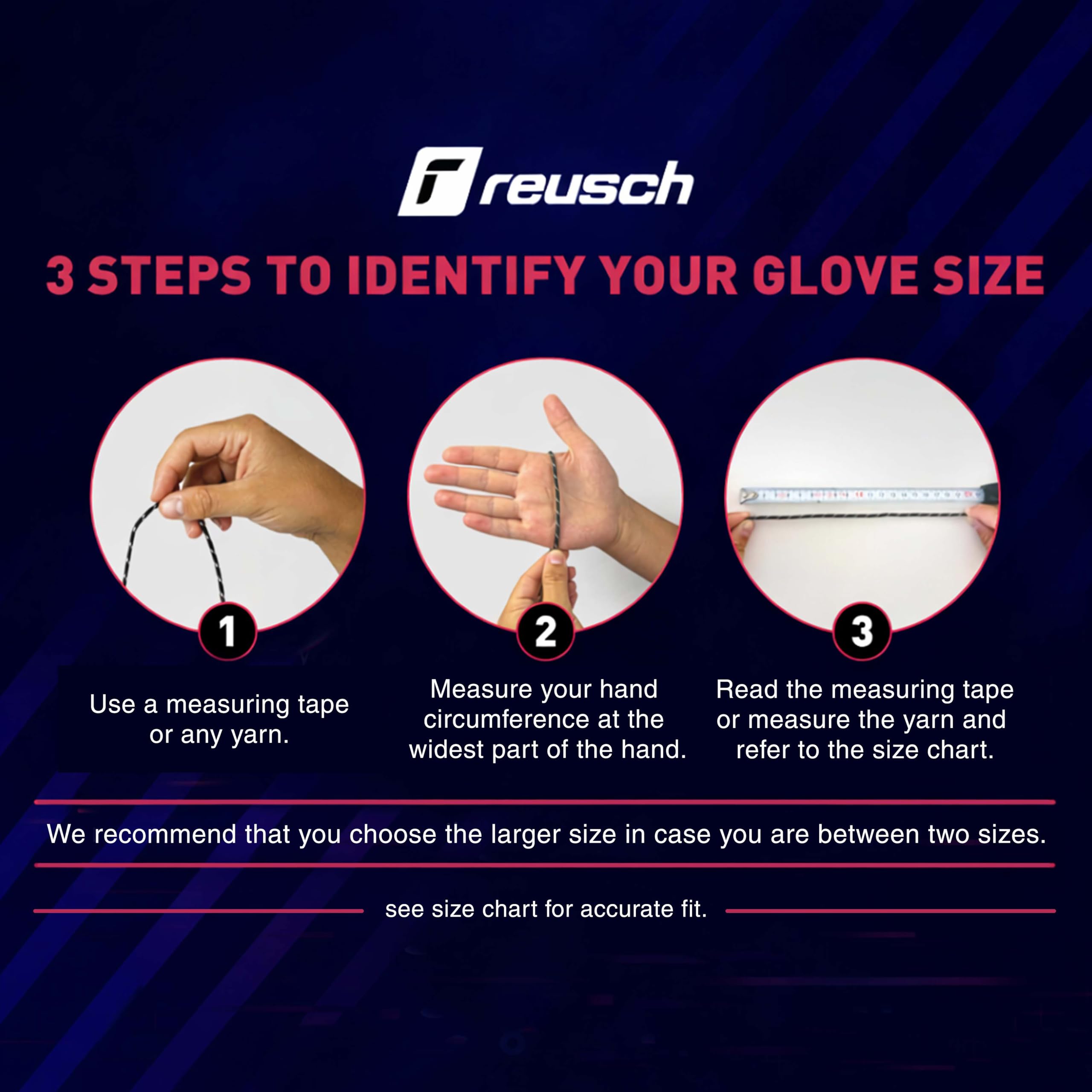 reusch

3 STEPS TO IDENTIFY YOUR GLOVE SIZE

1

Use a measuring tape or any yarn.

2

Measure your hand circumference at the widest part of the hand.

3

Read the measuring tape or measure the yarn and refer to the size chart.

We recommend that you choose the larger size in case you are between two sizes.

see size chart for accurate fit.