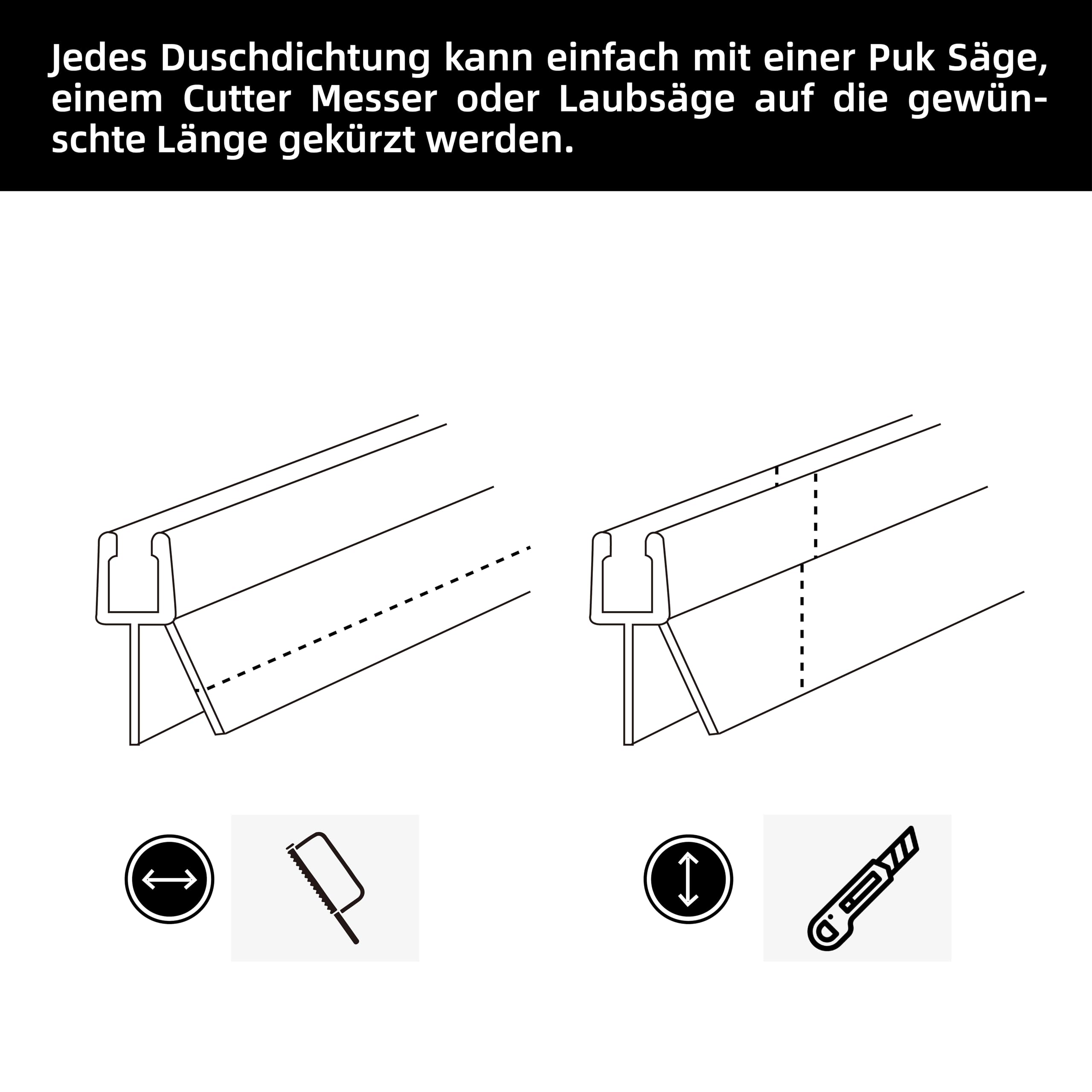 Jedes Duschdichtung kann einfach mit einer Puk Säge, einem Cutter Messer oder Laubsäge auf die gewünschte Länge gekürzt werden.