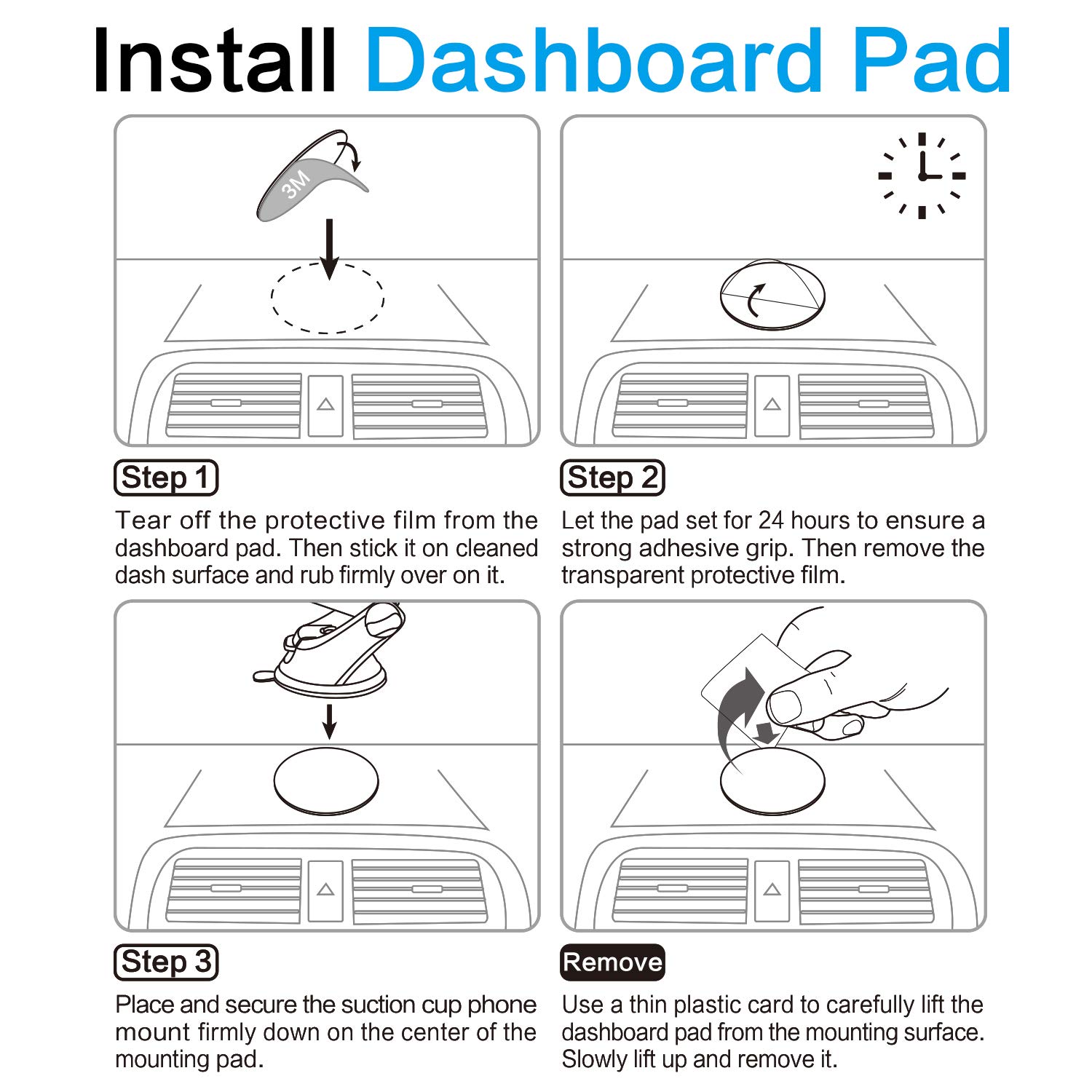 Install Dashboard Pad

3M

Step 1
Tear off the protective film from the dashboard pad. Then stick it on cleaned dash surface and rub firmly over on it.

Step 2
Let the pad set for 24 hours to ensure a strong adhesive grip. Then remove the transparent protective film.

Step 3
Place and secure the suction cup phone mount firmly down on the center of the mounting pad.

Remove
Use a thin plastic card to carefully lift the dashboard pad from the mounting surface. Slowly lift up and remove it.