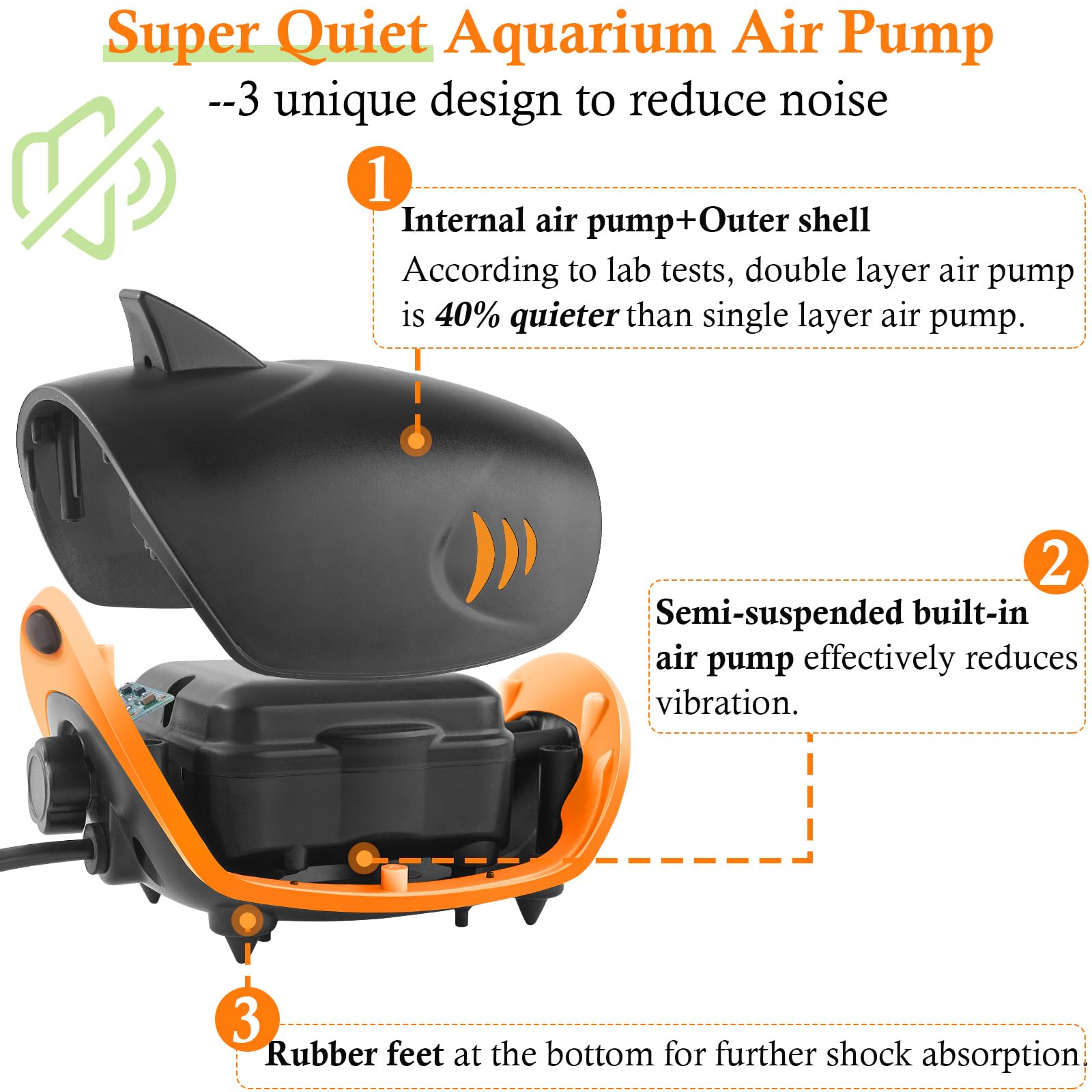 Super Quiet Aquarium Air Pump
--3 unique design to reduce noise

1
Internal air pump+Outer shell
According to lab tests, double layer air pump is 40% quieter than single layer air pump.

2
Semi-suspended built-in air pump effectively reduces vibration.

3
Rubber feet at the bottom for further shock absorption.