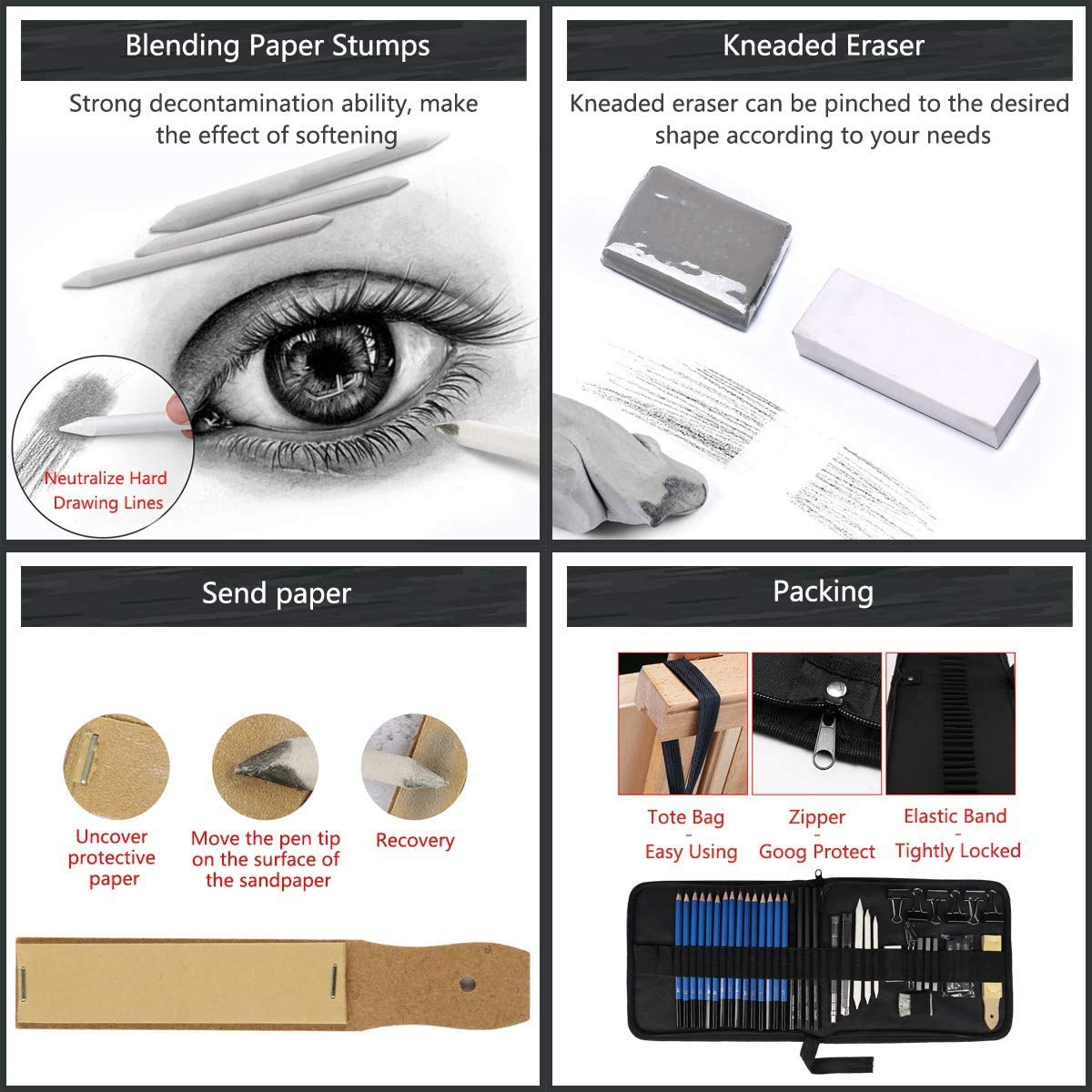 Blending Paper Stumps

Strong decontamination ability, make the effect of softening

Neutralize Hard Drawing Lines

Kneaded Eraser

Kneaded eraser can be pinched to the desired shape according to your needs

Send paper

Uncover protective paper

Move the pen tip on the surface of the sandpaper

Recovery

Packing

Tote Bag - Easy Using

Zipper - Goog Protect

Elastic Band - Tightly Locked