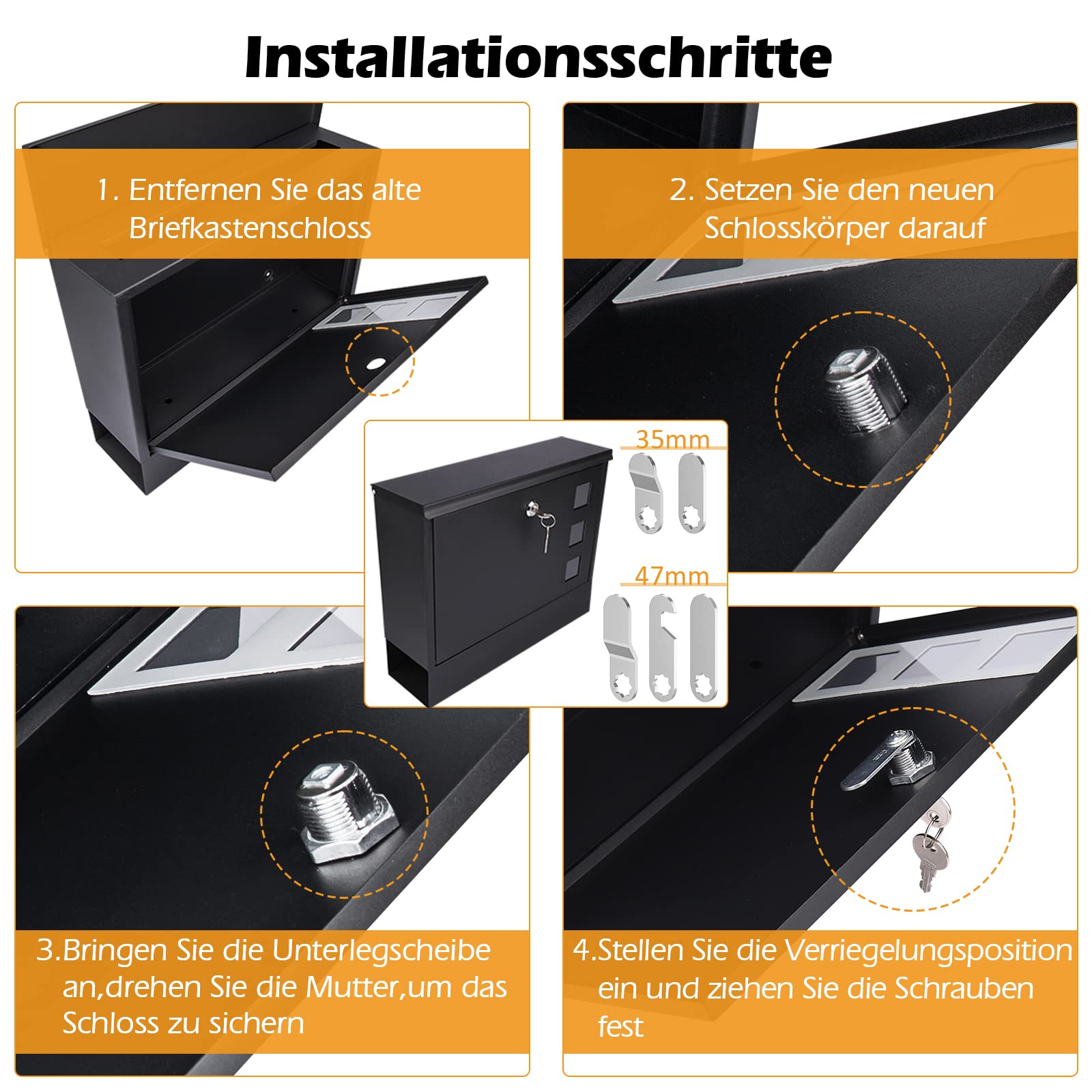 Installationsschritte

1. Entfernen Sie das alte Briefkastenschloss

2. Setzen Sie den neuen Schlosskörper darauf

35mm

47mm

3.Bringen Sie die Unterlegscheibe an,drehen Sie die Mutter,um das Schloss zu sichern

4.Stellen Sie die Verriegelungsposition ein und ziehen Sie die Schrauben fest