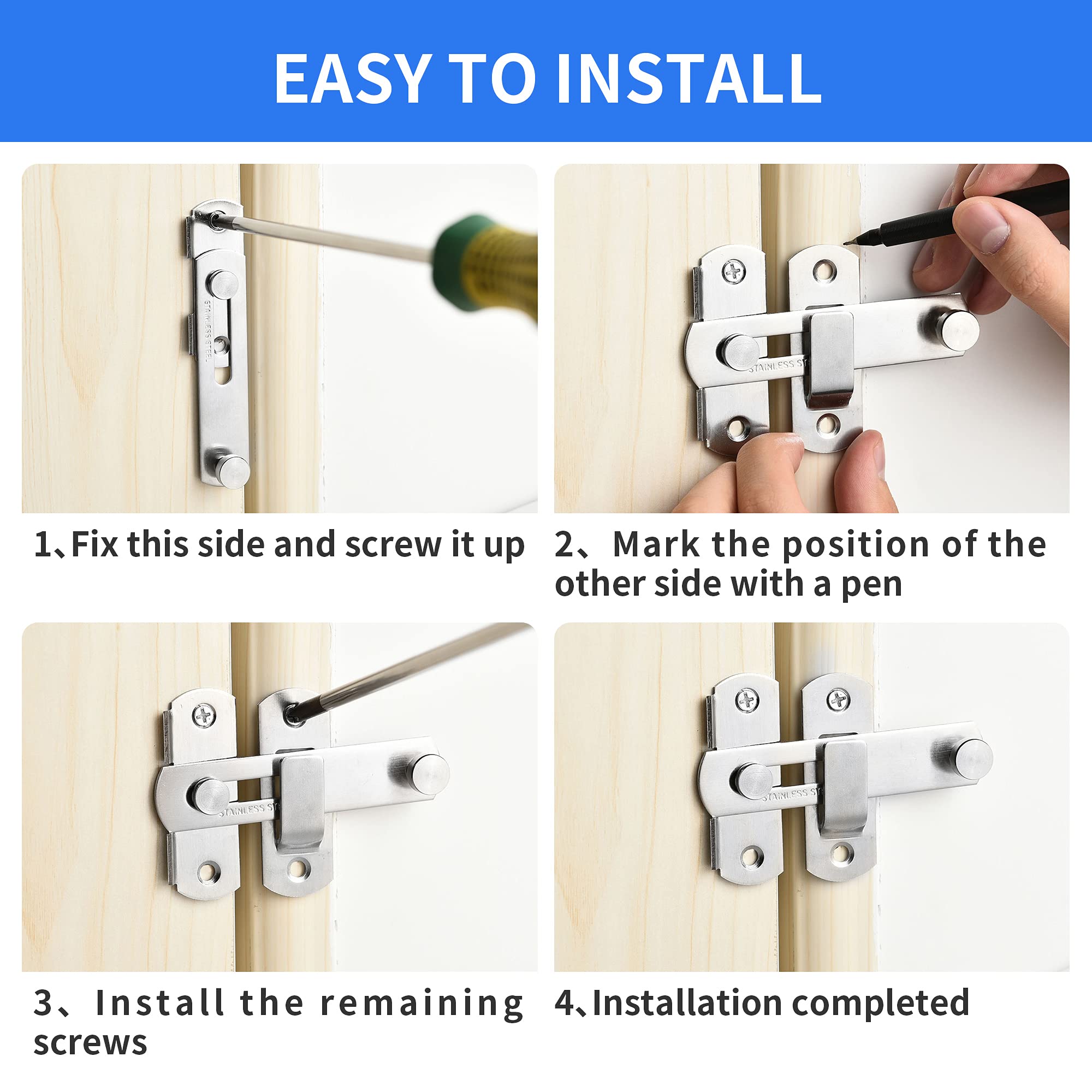 EASY TO INSTALL

STAINLESS STEEL

1、Fix this side and screw it up

STAINLESS ST

2、Mark the position of the other side with a pen

STAINLESS ST

3、Install the remaining screws

STAINLESS ST

4、Installation completed