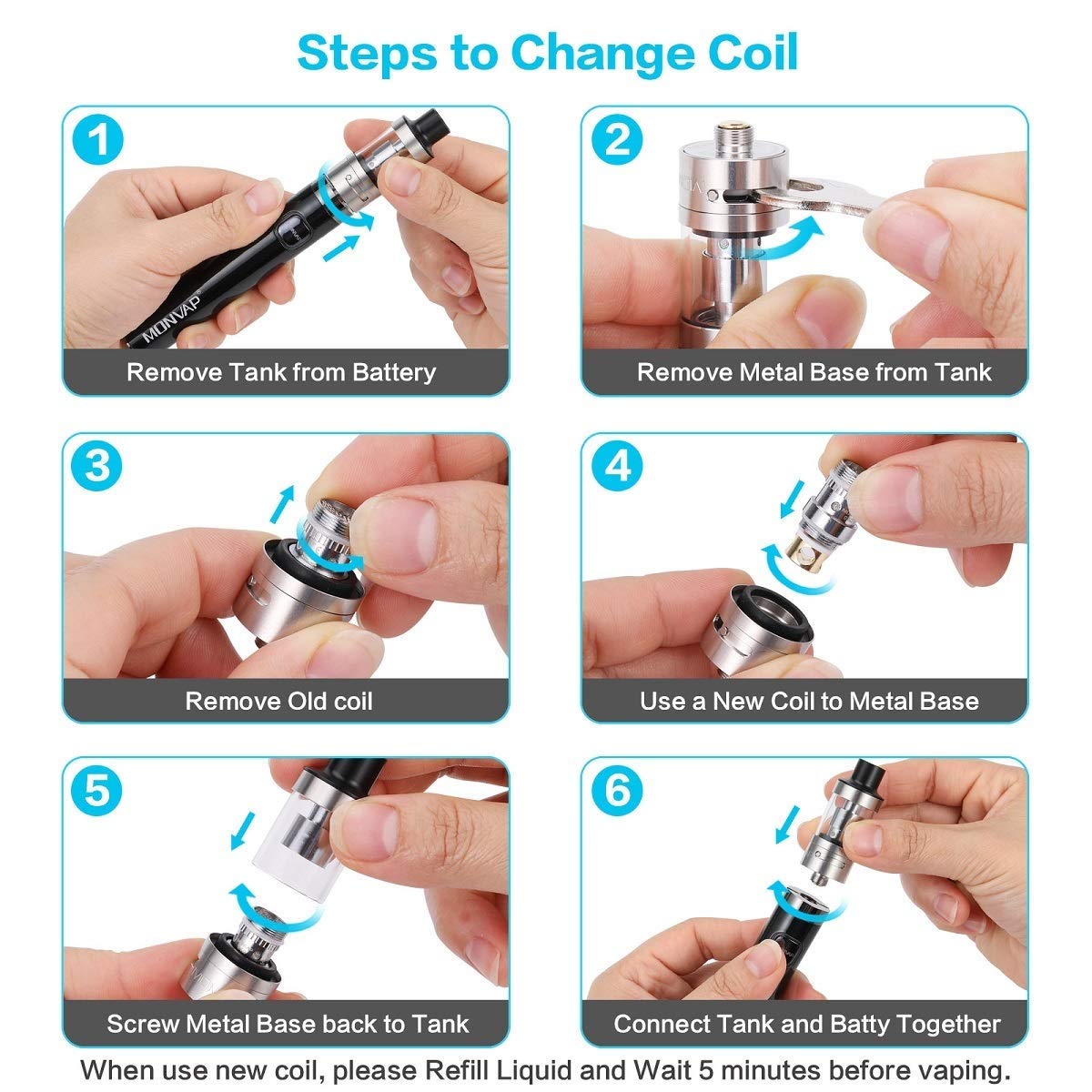 Steps to Change Coil

1
MONVAP
Remove Tank from Battery

2
Remove Metal Base from Tank

3
Remove Old coil

4
Use a New Coil to Metal Base

5
Screw Metal Base back to Tank

6
Connect Tank and Batty Together

When use new coil, please Refill Liquid and Wait 5 minutes before vaping.