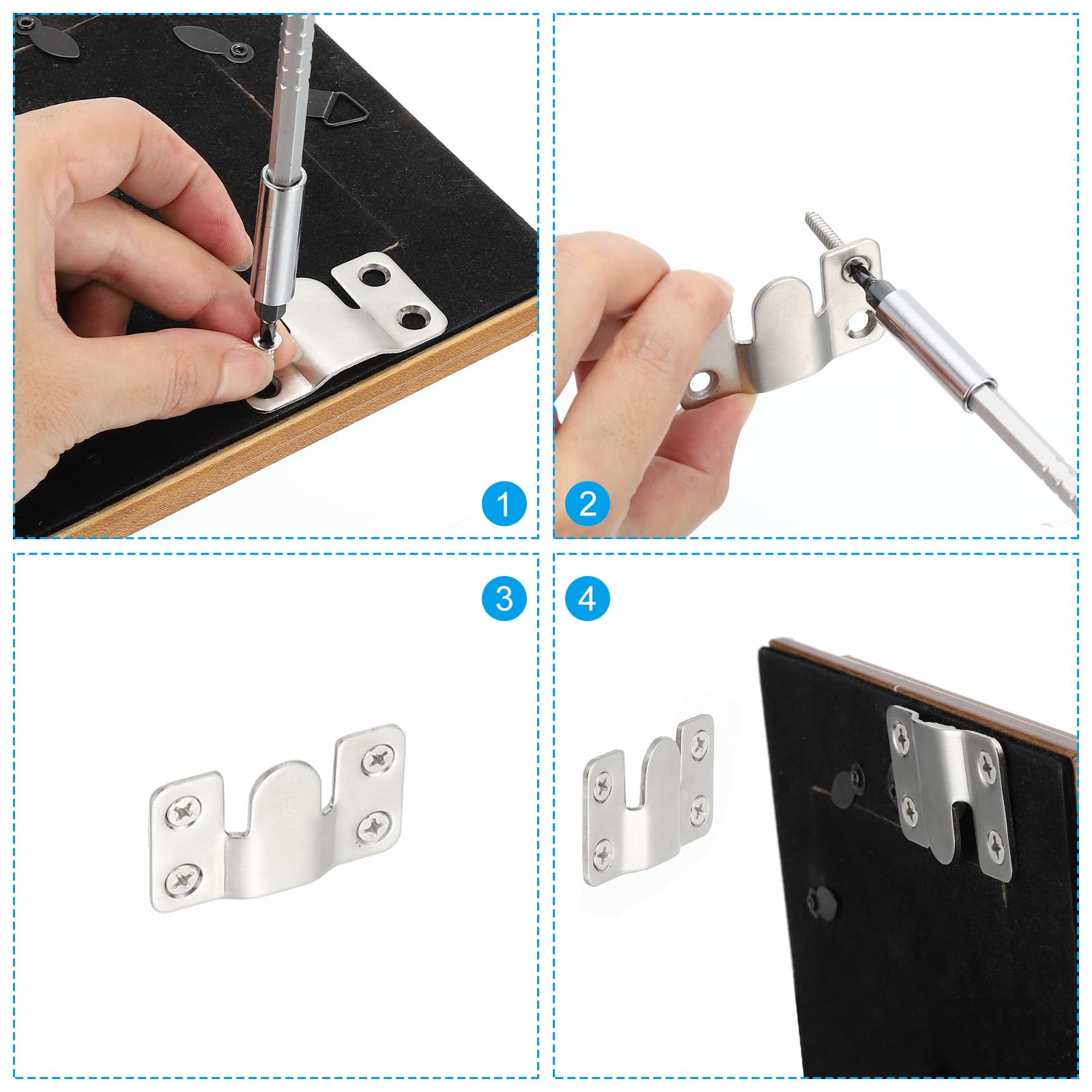 1
2
3
4