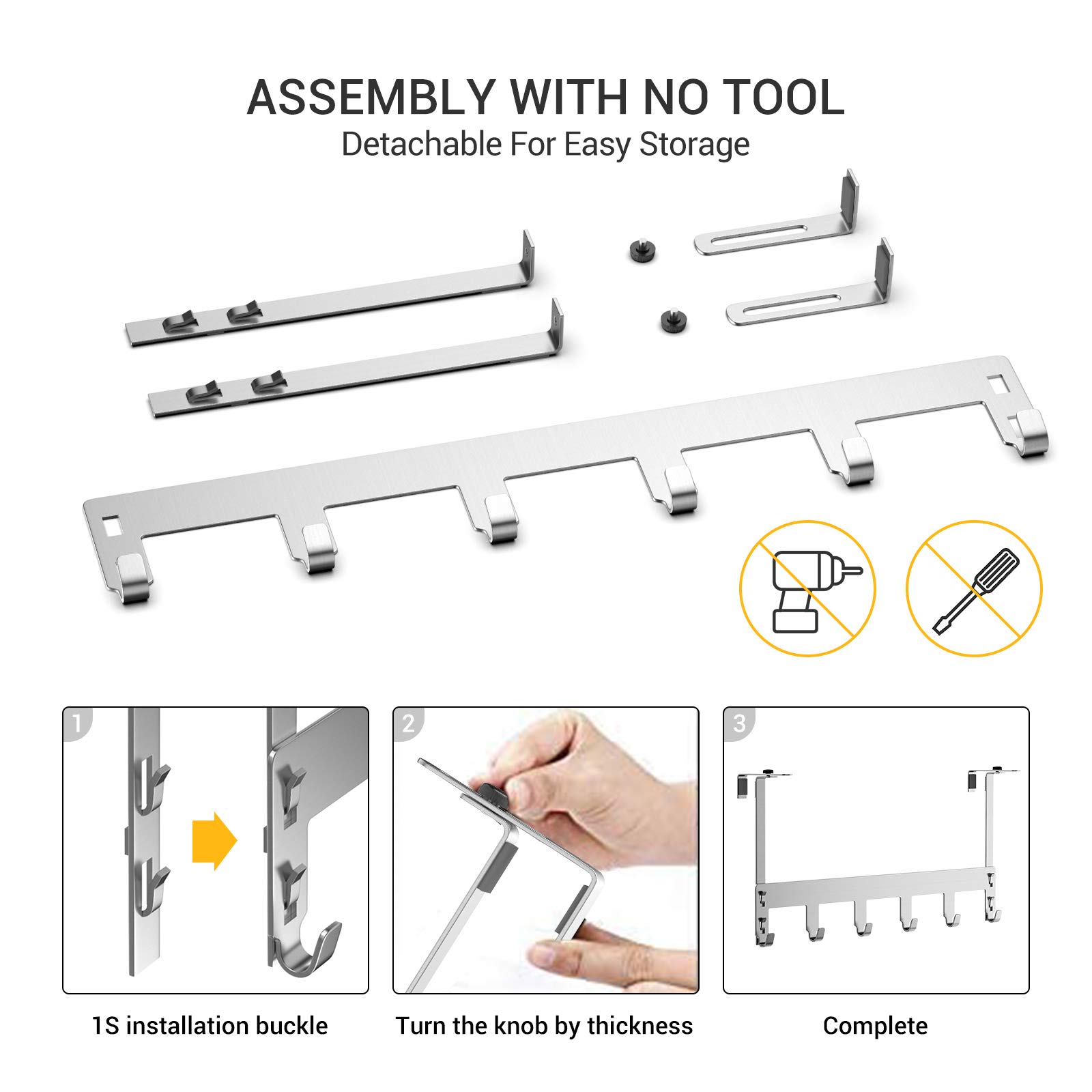 ASSEMBLY WITH NO TOOL
Detachable For Easy Storage

1
1S installation buckle

2
Turn the knob by thickness

3
Complete