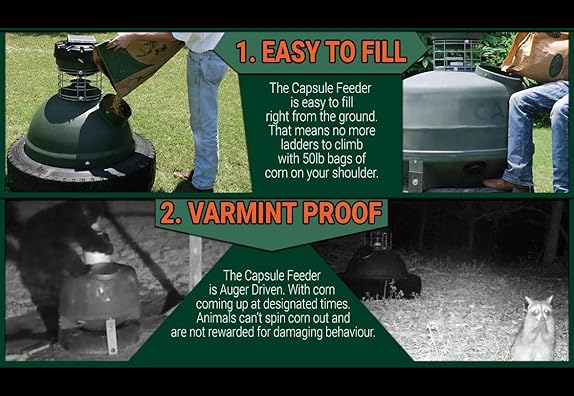 1. EASY TO FILL

The Capsule Feeder is easy to fill right from the ground. That means no more ladders to climb with 50lb bags of corn on your shoulder.

2. VARMINT PROOF

The Capsule Feeder is Auger Driven. With corn coming up at designated times. Animals can't spin corn out and are not rewarded for damaging behaviour.