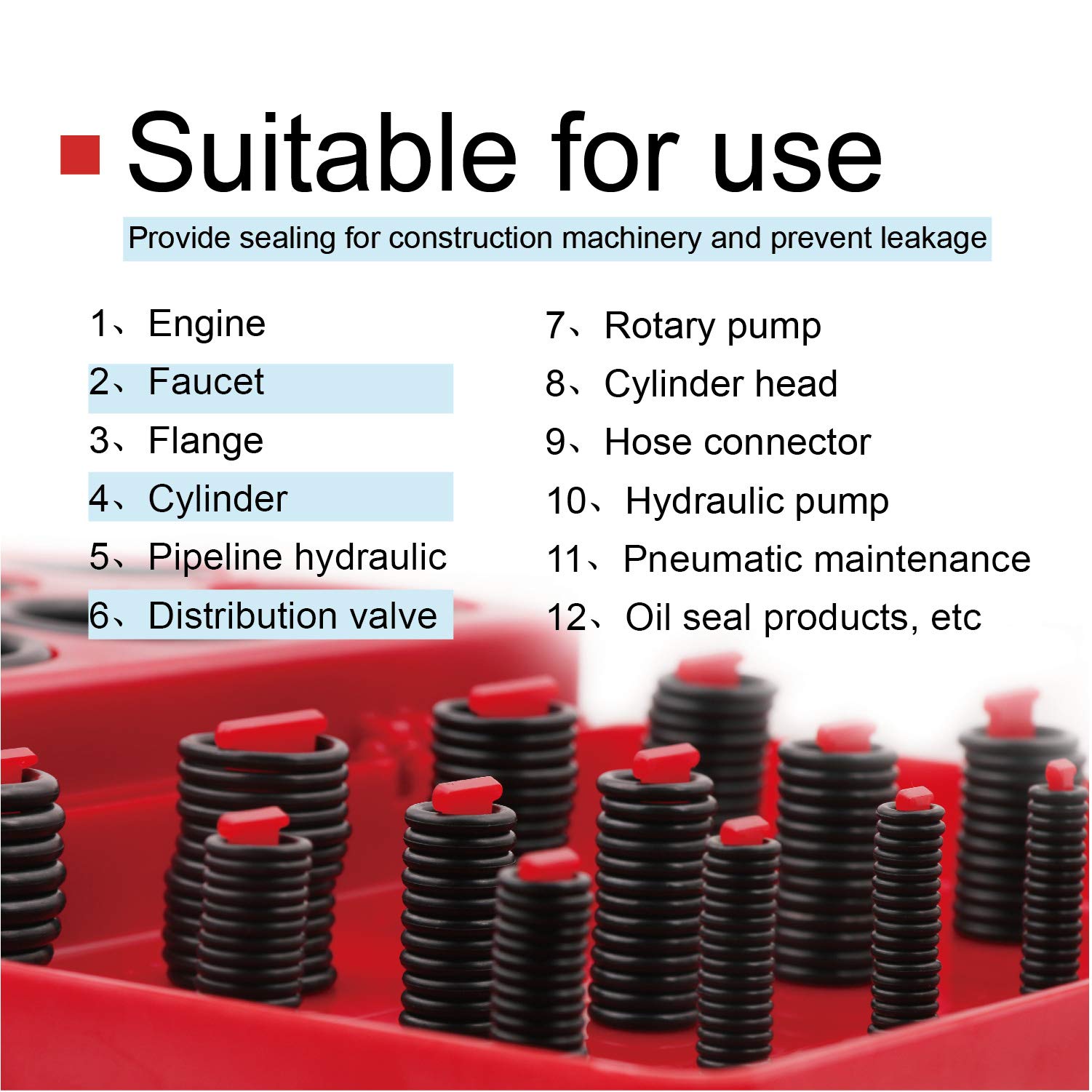 Suitable for use

Provide sealing for construction machinery and prevent leakage

1、Engine
2、Faucet
3、Flange
4、Cylinder
5、Pipeline hydraulic
6、Distribution valve

7、Rotary pump
8、Cylinder head
9、Hose connector
10、Hydraulic pump
11、Pneumatic maintenance
12、Oil seal products, etc