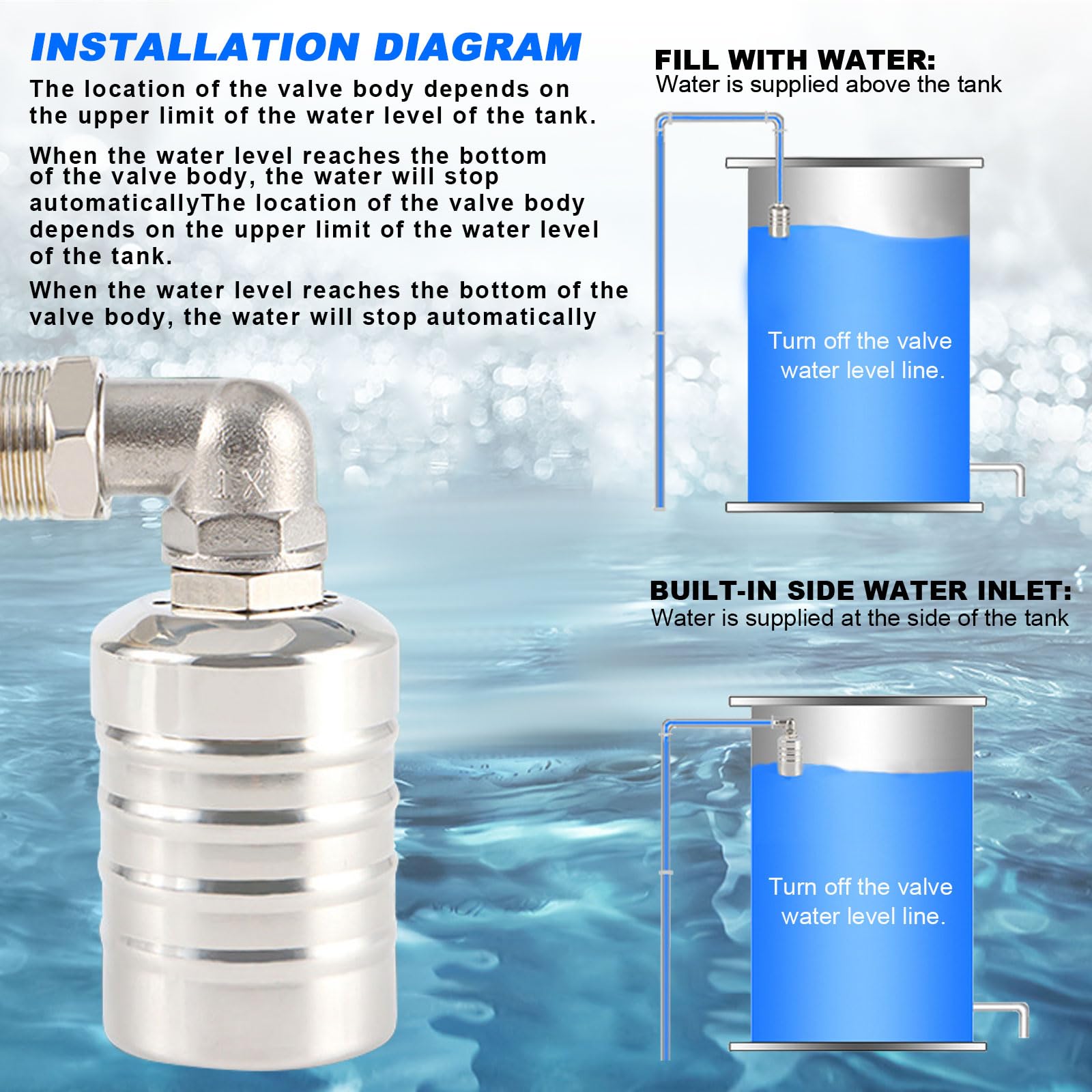 INSTALLATION DIAGRAM

The location of the valve body depends on the upper limit of the water level of the tank.

When the water level reaches the bottom of the valve body, the water will stop automaticallyThe location of the valve body depends on the upper limit of the water level of the tank.

When the water level reaches the bottom of the valve body, the water will stop automatically

1X

FILL WITH WATER:
Water is supplied above the tank

Turn off the valve water level line.

BUILT-IN SIDE WATER INLET:
Water is supplied at the side of the tank

Turn off the valve water level line.