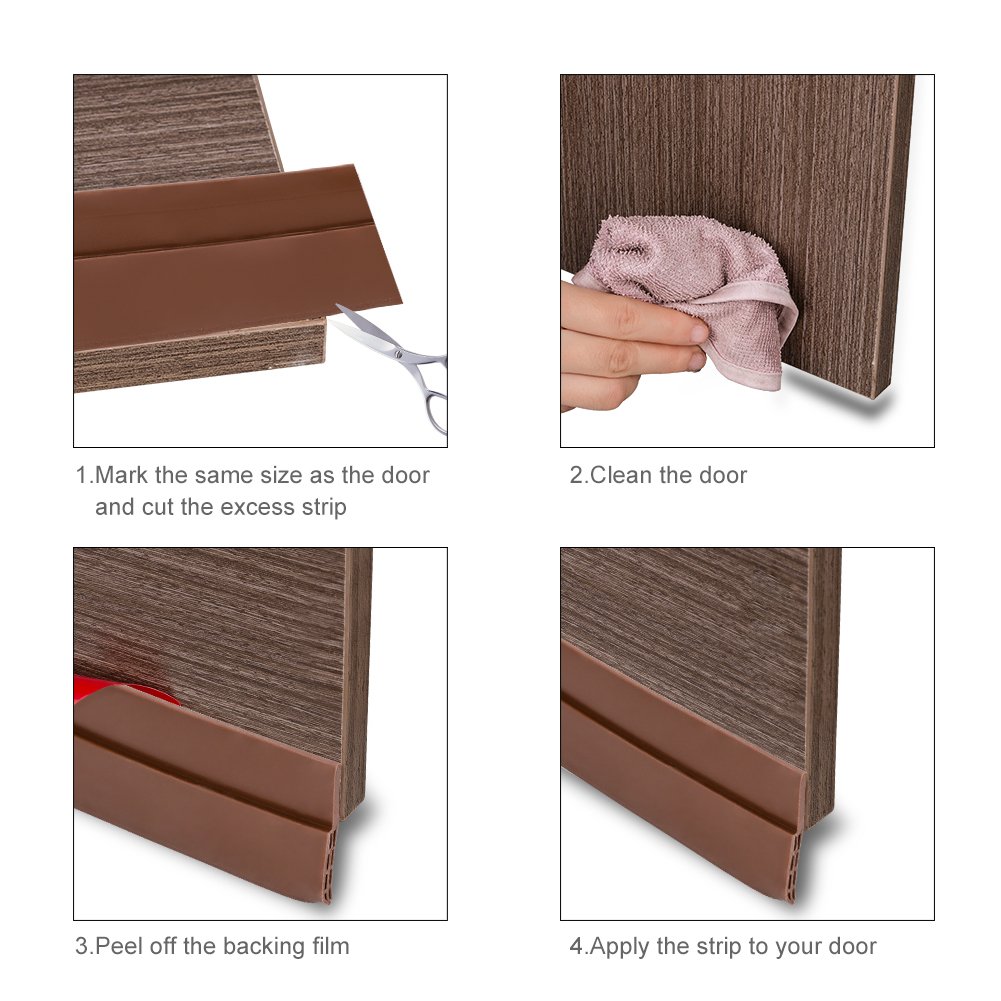 1.Mark the same size as the door and cut the excess strip

2.Clean the door

3.Peel off the backing film

4.Apply the strip to your door