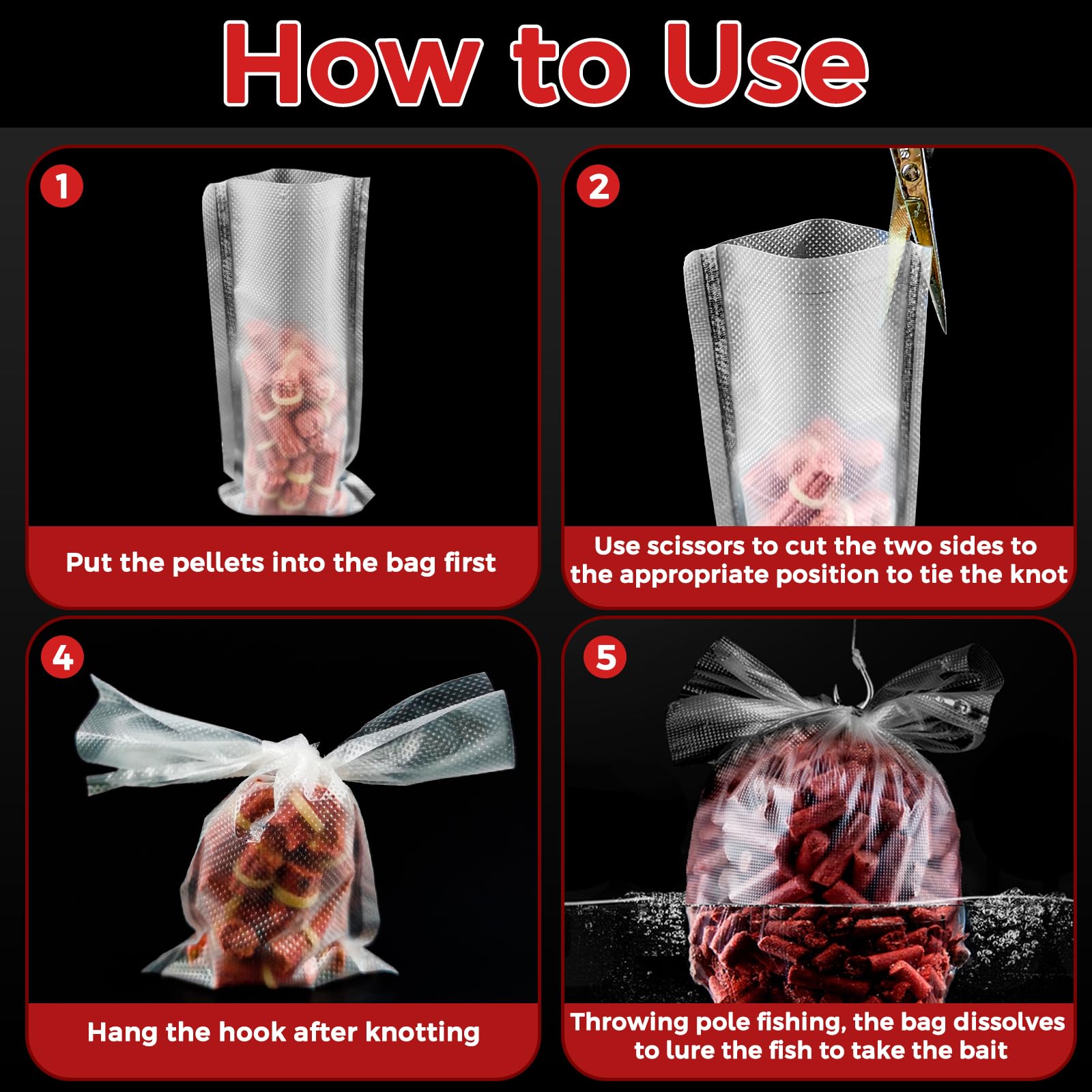 How to Use

1

Put the pellets into the bag first

2

Use scissors to cut the two sides to the appropriate position to tie the knot

4

Hang the hook after knotting

5

Throwing pole fishing, the bag dissolves to lure the fish to take the bait