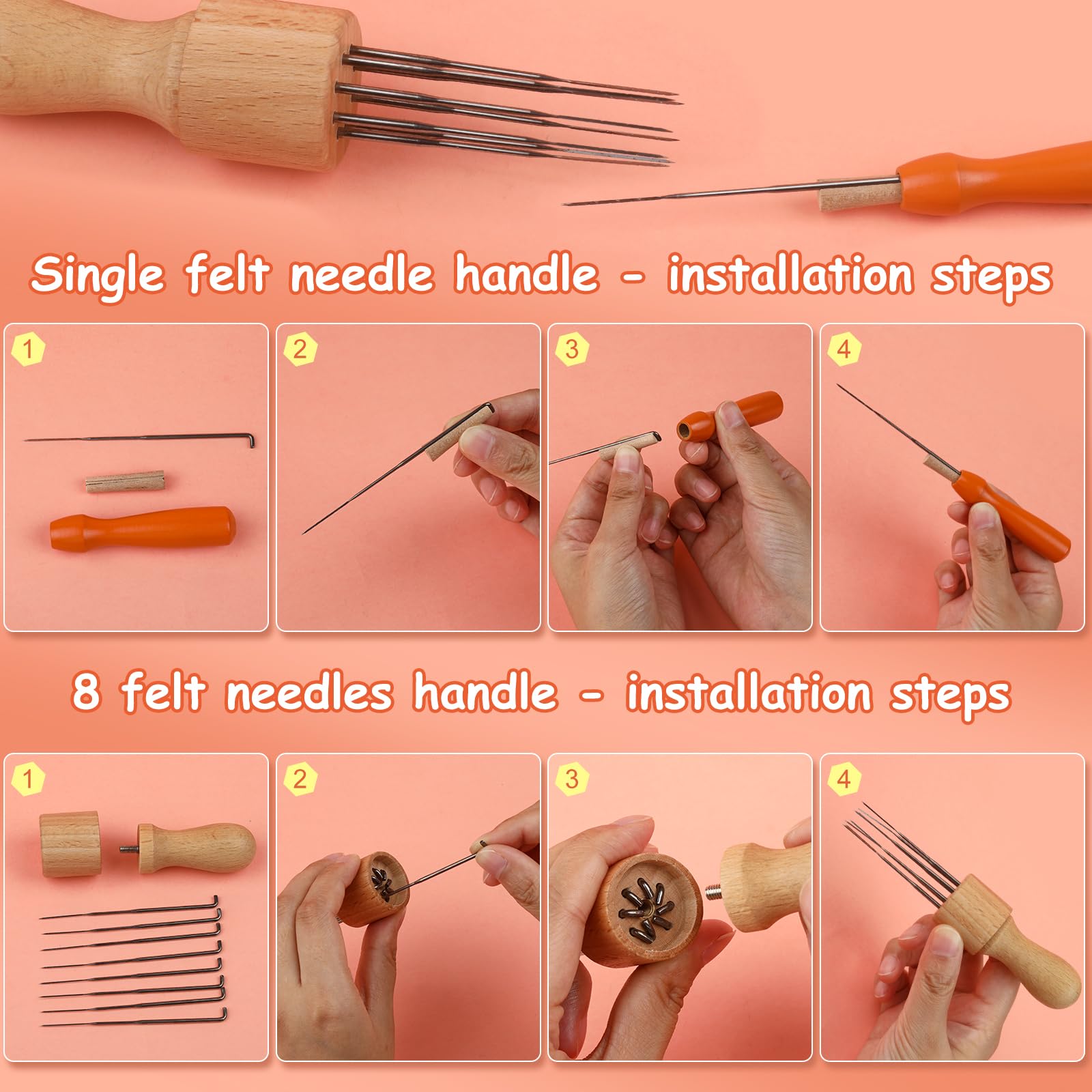 Single felt needle handle - installation steps

1

2

3

4

8 felt needles handle - installation steps

1

2

3

4