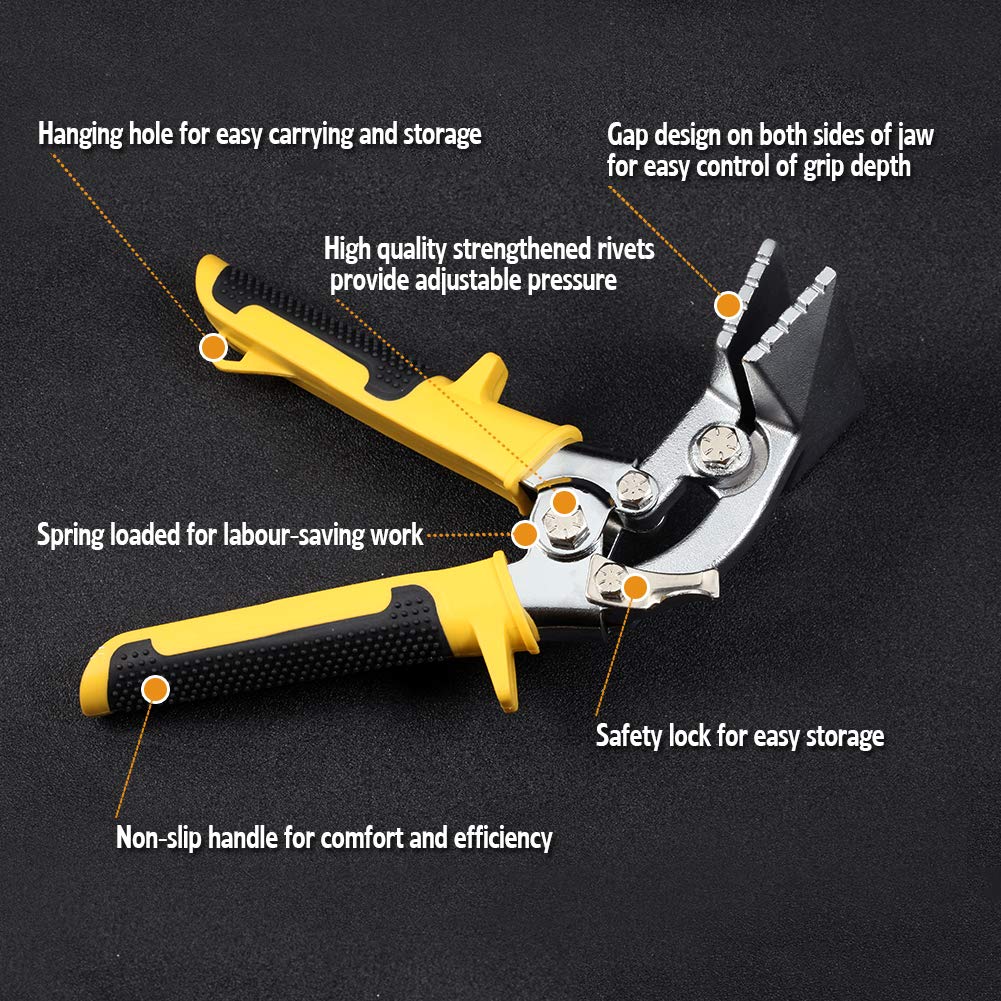 Hanging hole for easy carrying and storage

Gap design on both sides of jaw for easy control of grip depth

High quality strengthened rivets provide adjustable pressure

Spring loaded for labour-saving work

Safety lock for easy storage

Non-slip handle for comfort and efficiency