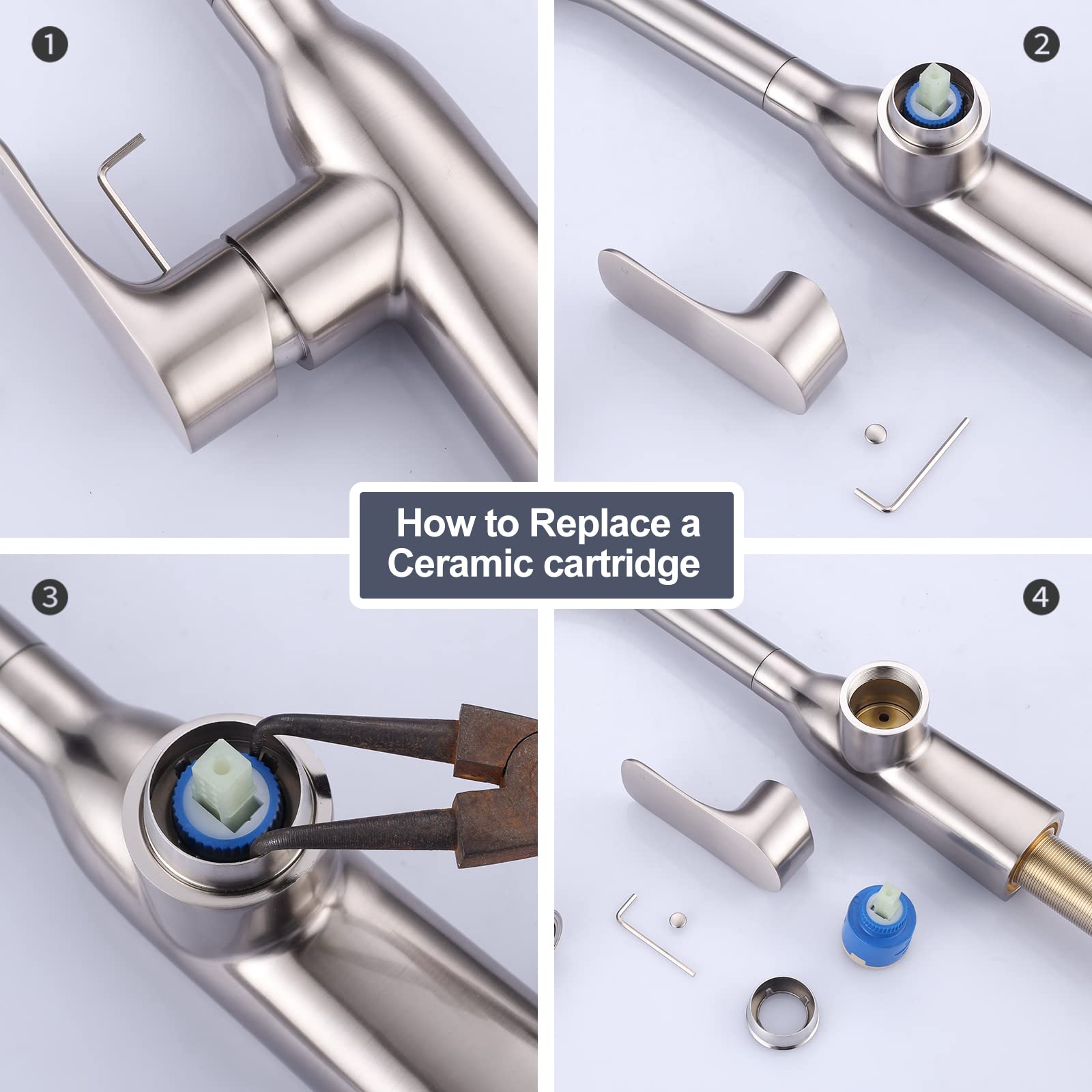 1

2

How to Replace a Ceramic cartridge

3

4