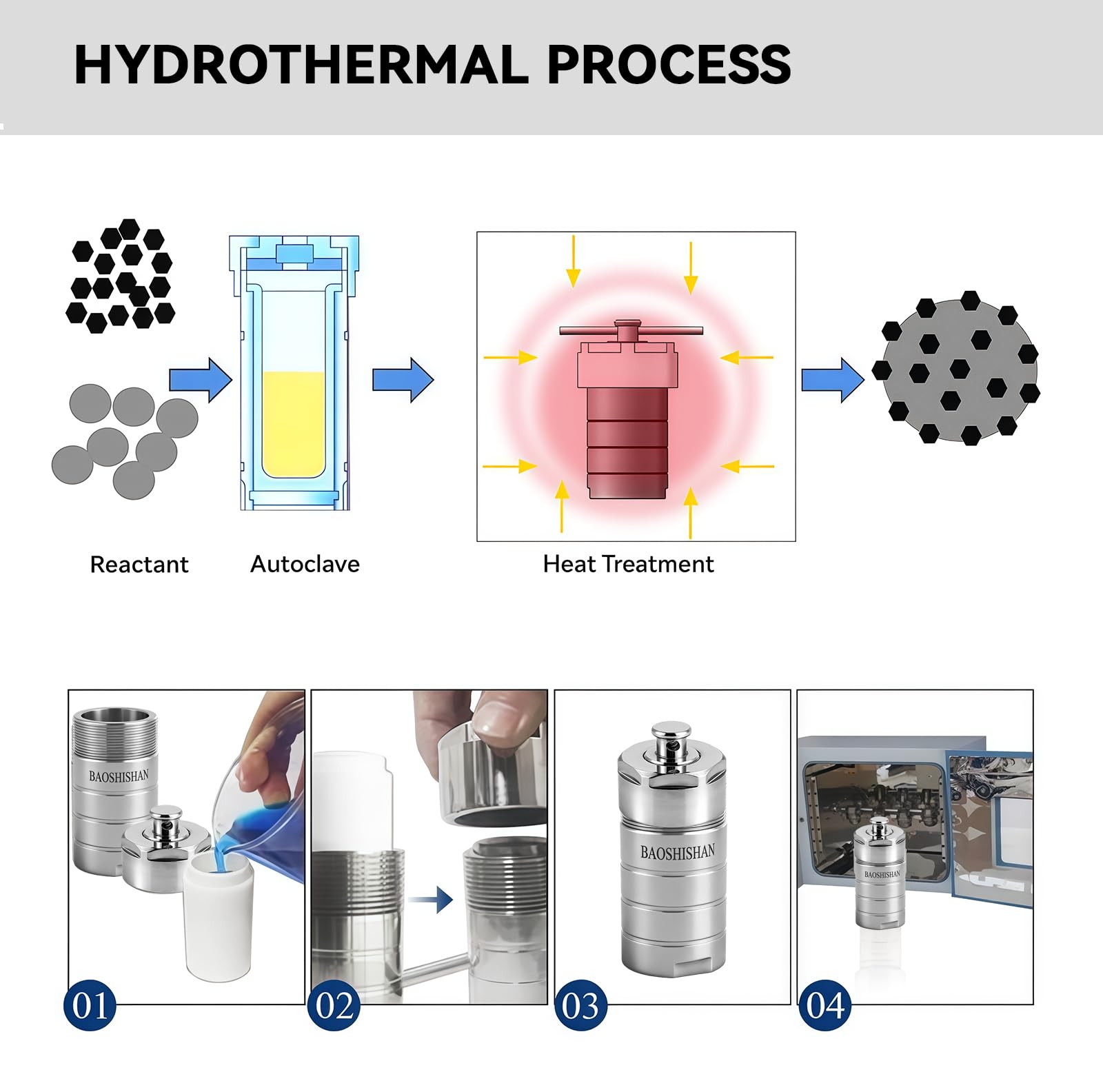 HYDROTHERMAL PROCESS

Reactant

Autoclave

Heat Treatment

BAOSHISHAN

01

02

BAOSHISHAN

03

BAOSHISHAN

04