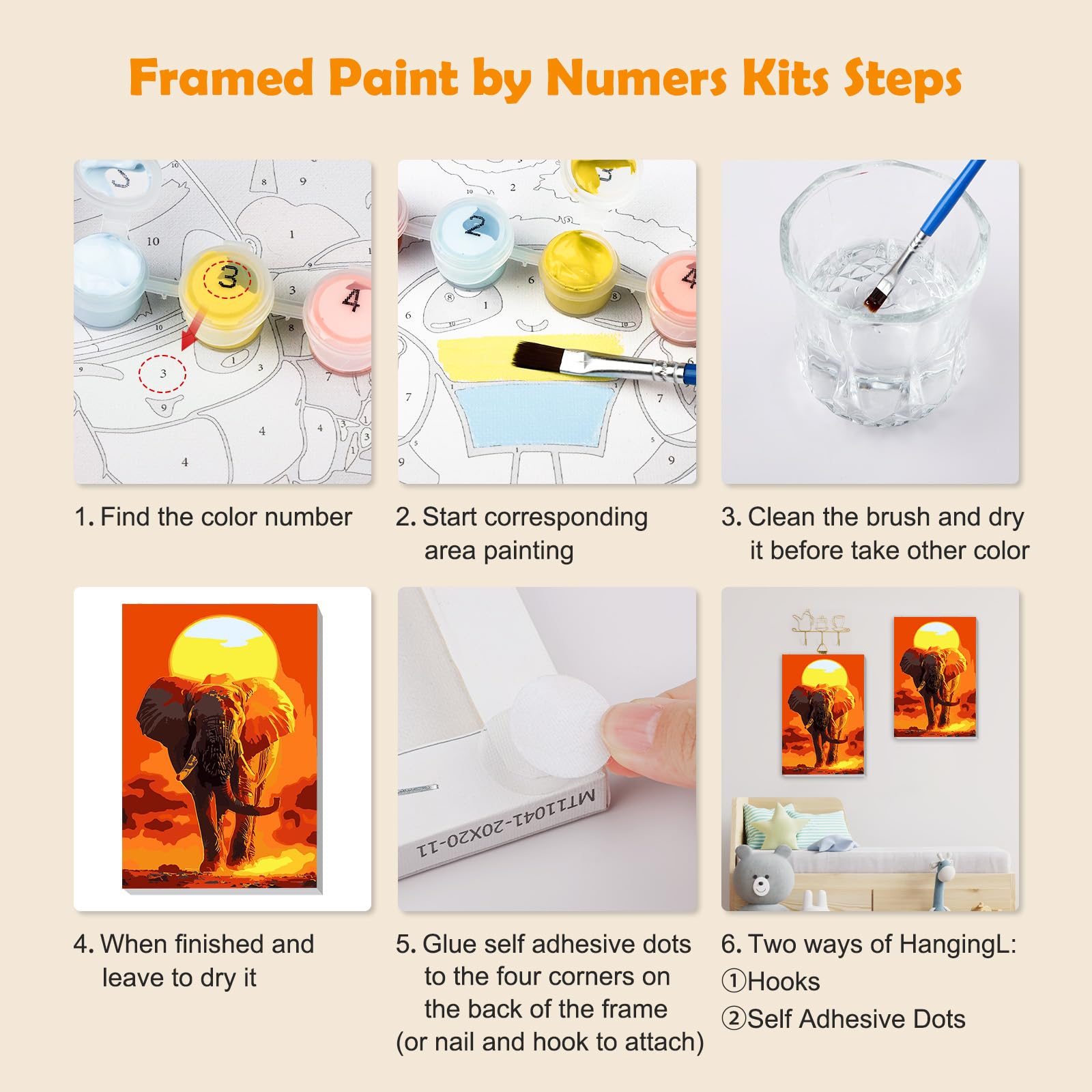 Framed Paint by Numers Kits Steps

1. Find the color number

2. Start corresponding area painting

3. Clean the brush and dry it before take other color

MT11041-20X20-11

4. When finished and leave to dry it

5. Glue self adhesive dots to the four corners on the back of the frame (or nail and hook to attach)

6. Two ways of HangingL:
①Hooks
②Self Adhesive Dots