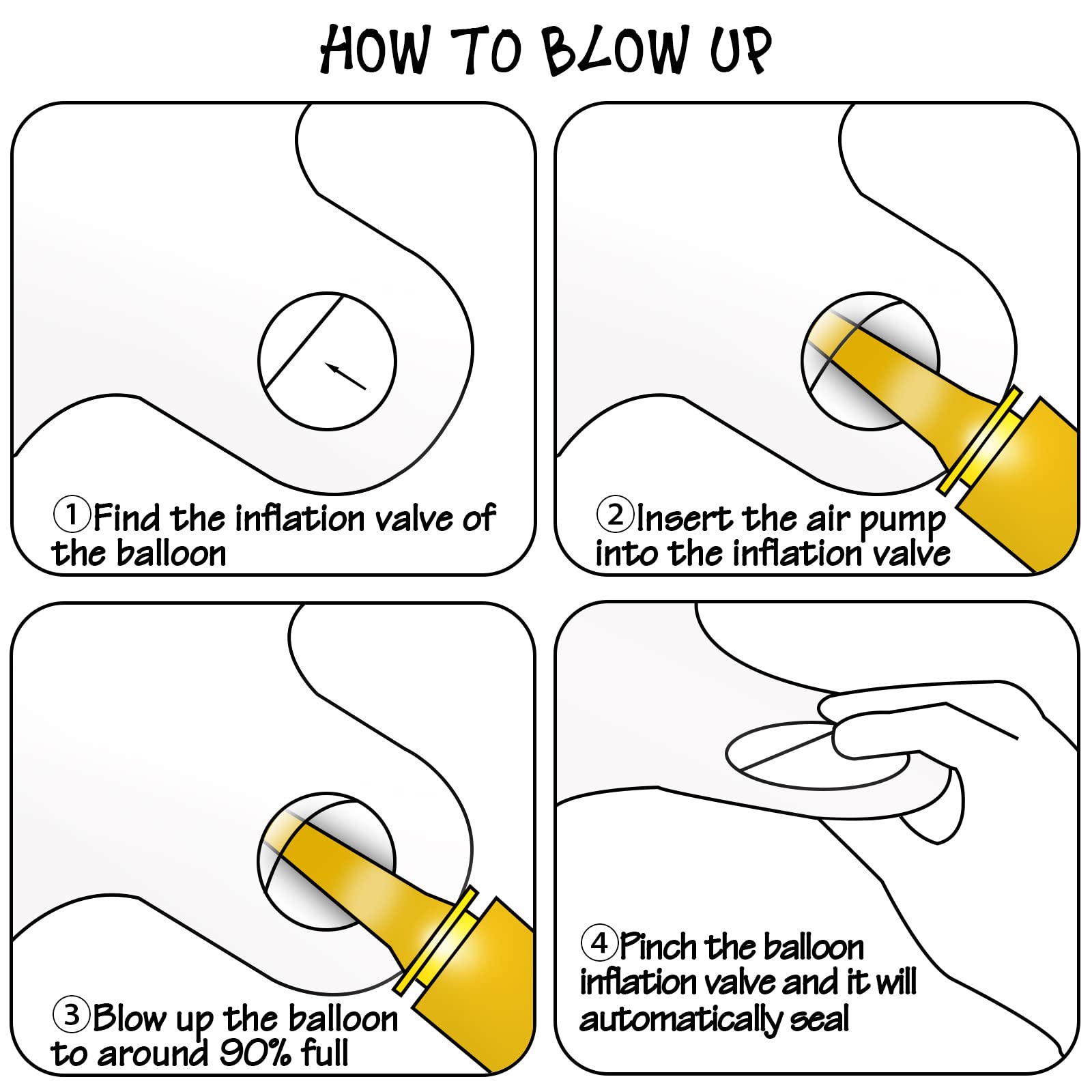 HOW TO BLOW UP

①Find the inflation valve of the balloon

②Insert the air pump into the inflation valve

③Blow up the balloon to around 90% full

④Pinch the balloon inflation valve and it will automatically seal