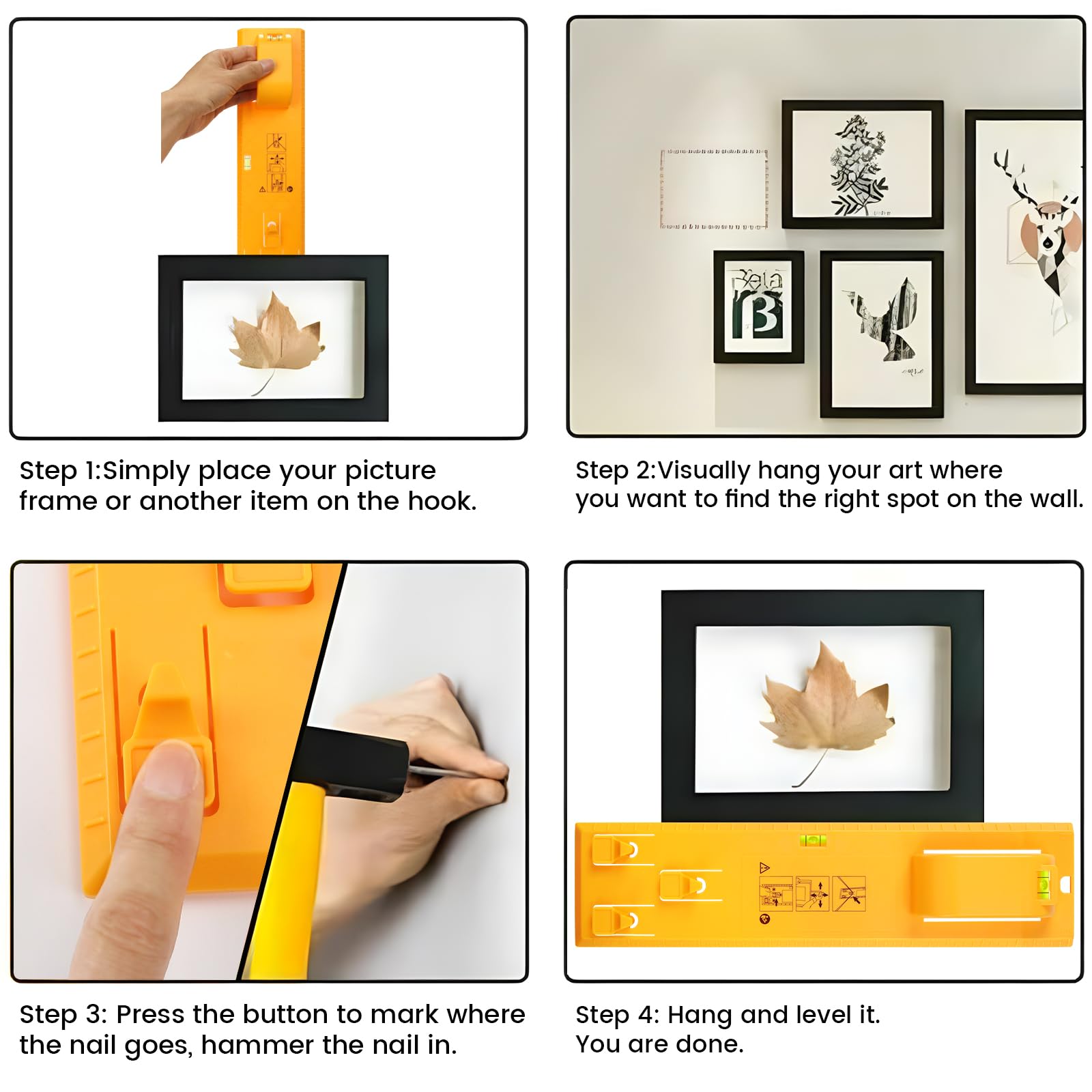 Step 1:Simply place your picture frame or another item on the hook.

Step 2:Visually hang your art where you want to find the right spot on the wall.

Step 3: Press the button to mark where the nail goes, hammer the nail in.

Step 4: Hang and level it. You are done.