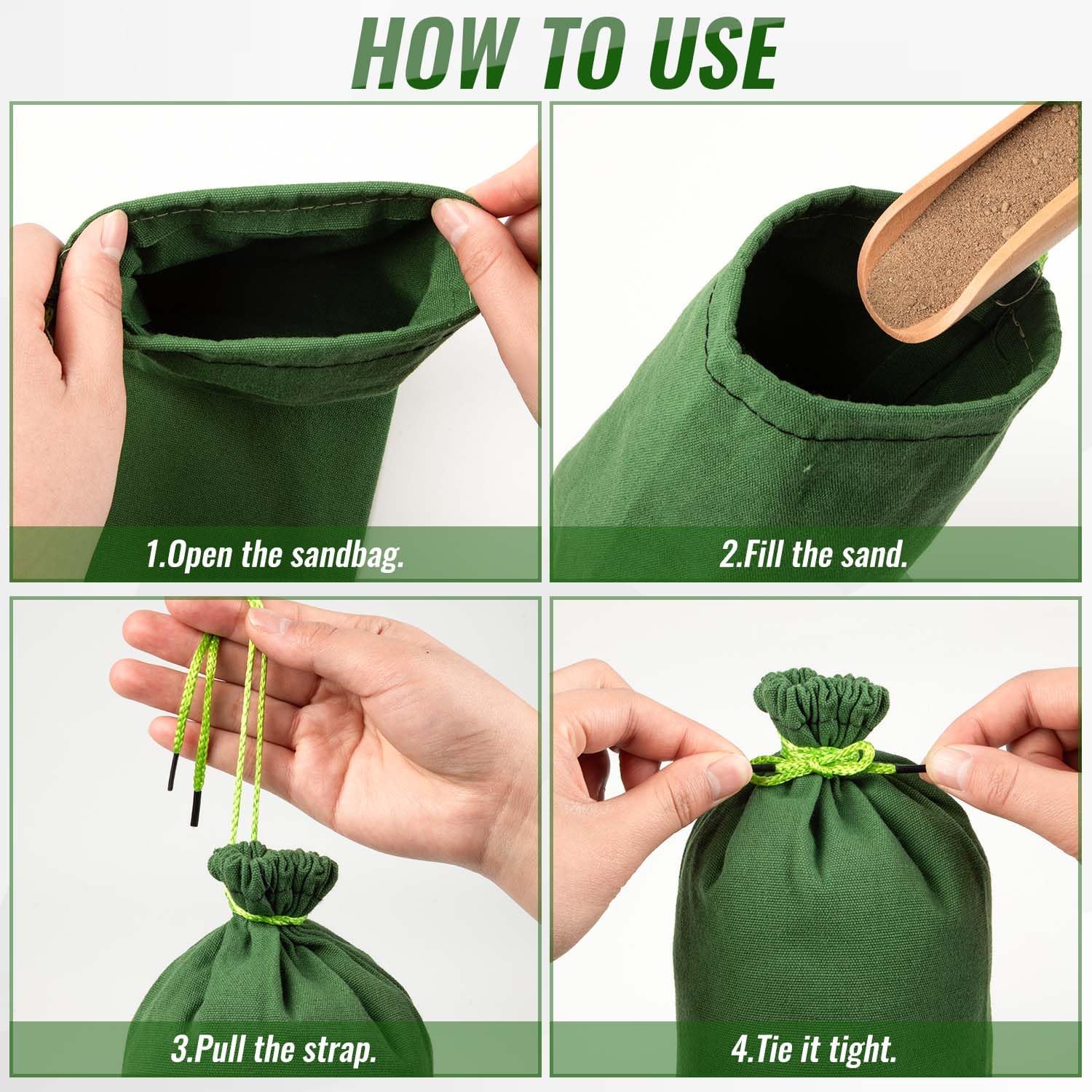 HOW TO USE

1.Open the sandbag.

2.Fill the sand.

3.Pull the strap.

4.Tie it tight.