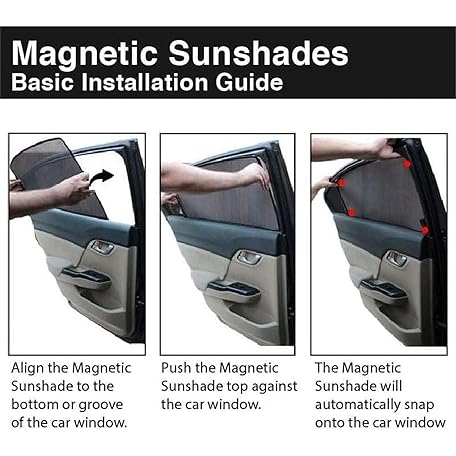 Magnetic Sunshades
Basic Installation Guide

Align the Magnetic Sunshade to the bottom or groove of the car window.

Push the Magnetic Sunshade top against the car window.

The Magnetic Sunshade will automatically snap onto the car window