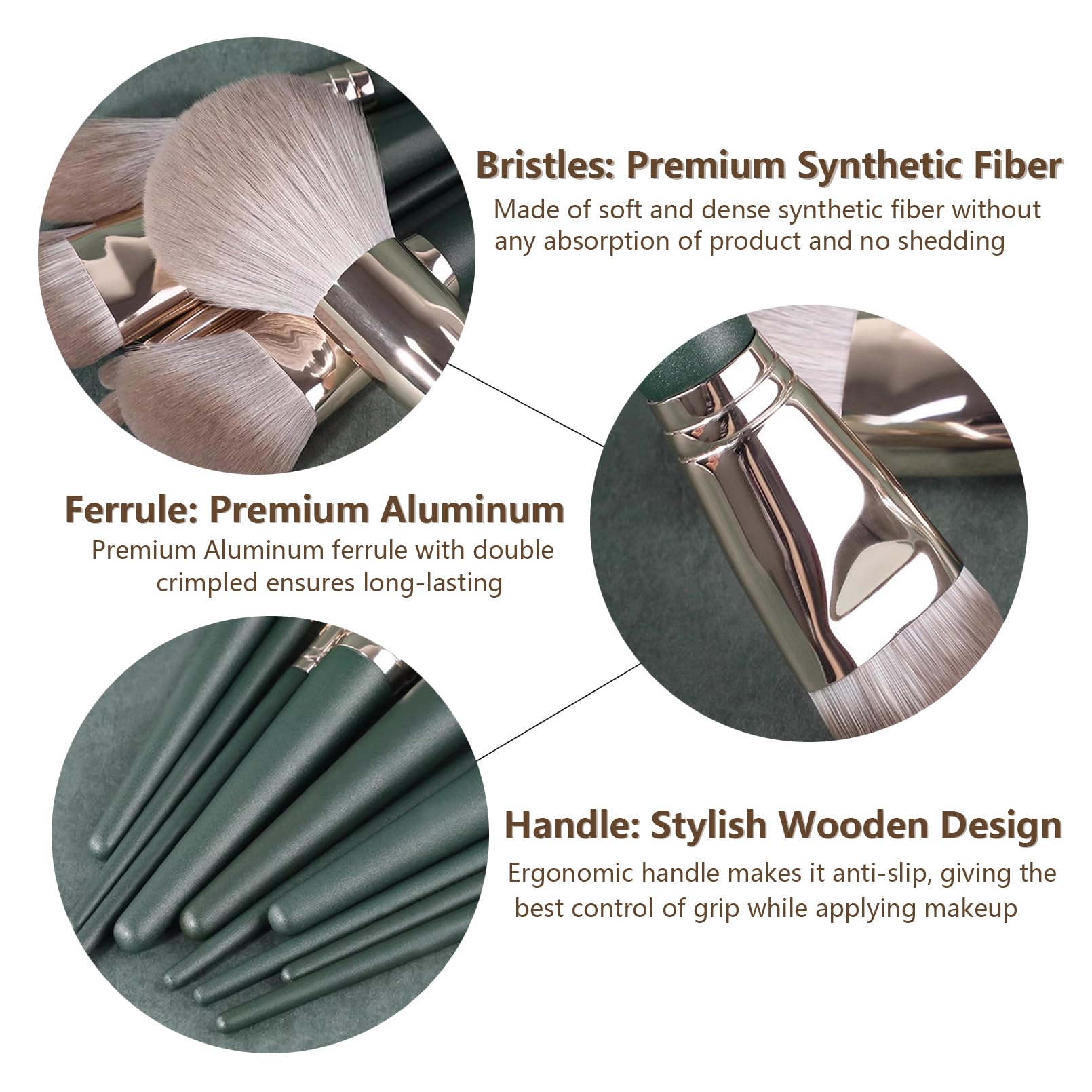 Bristles: Premium Synthetic Fiber

Made of soft and dense synthetic fiber without any absorption of product and no shedding

Ferrule: Premium Aluminum

Premium Aluminum ferrule with double crimpled ensures long-lasting

Handle: Stylish Wooden Design

Ergonomic handle makes it anti-slip, giving the best control of grip while applying makeup