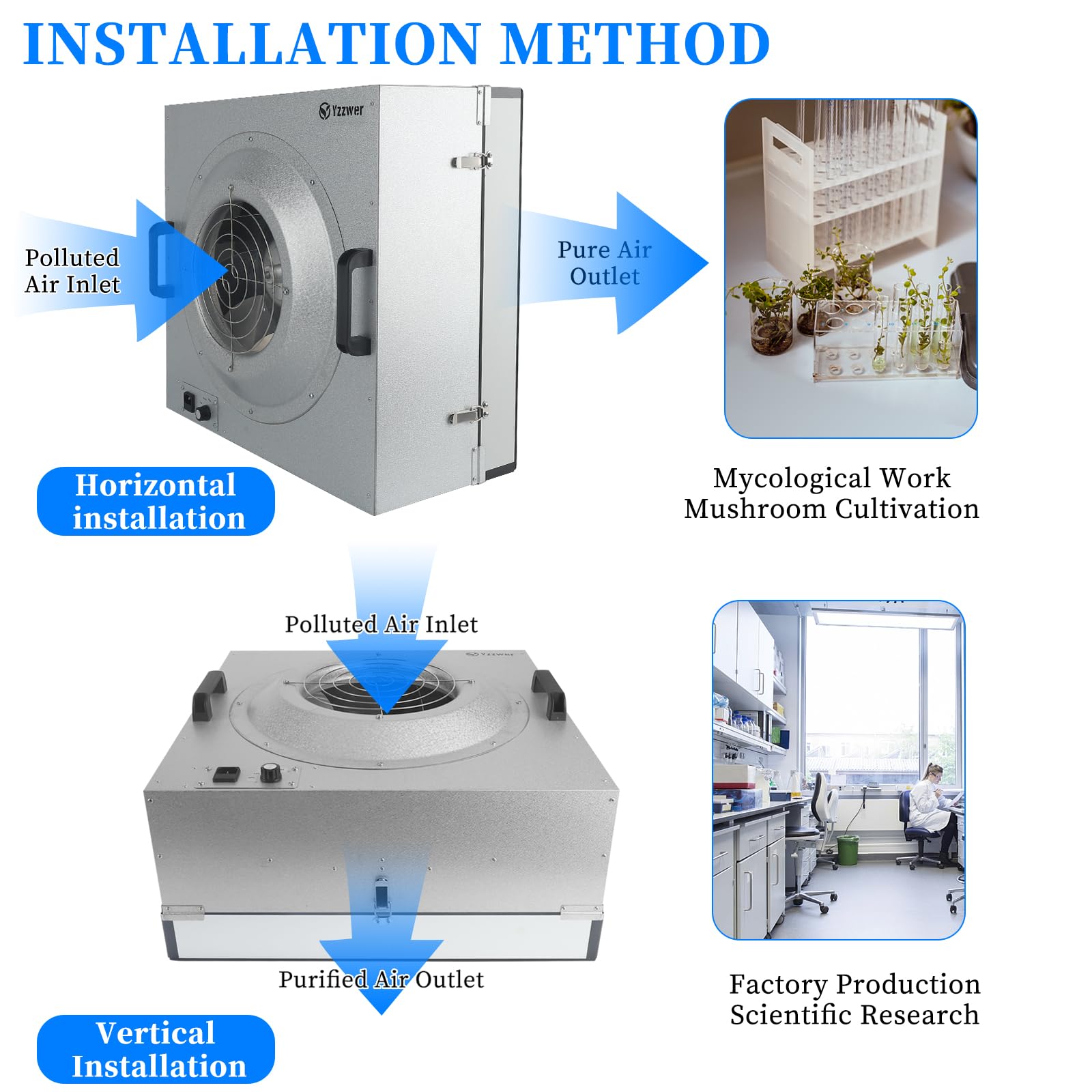 INSTALLATION METHOD

Yzzwer

Polluted Air Inlet

Pure Air Outlet

Horizontal installation

Mycological Work
Mushroom Cultivation

Polluted Air Inlet

Yzzwer

Purified Air Outlet

Vertical Installation

Factory Production
Scientific Research