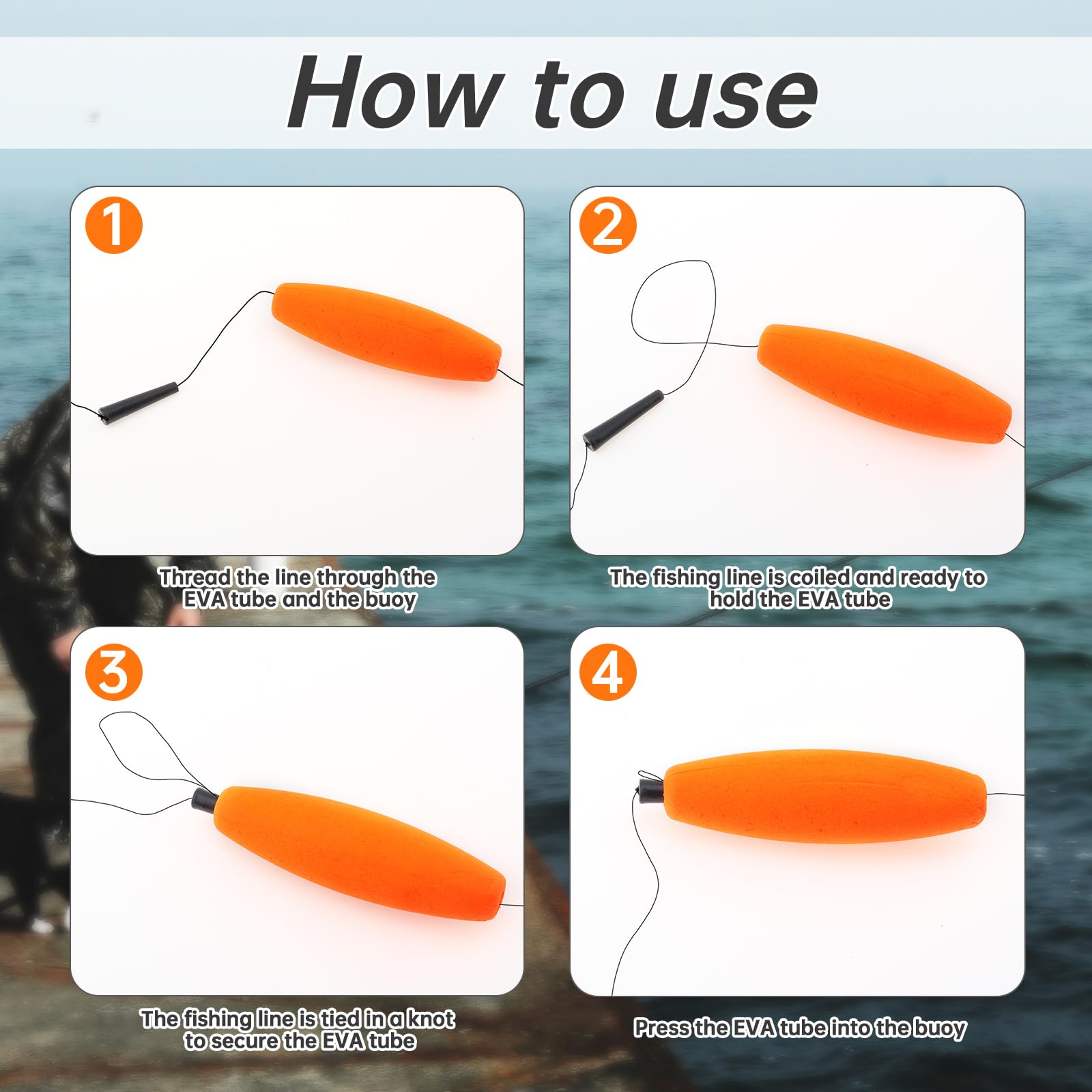 How to use

1

Thread the line through the EVA tube and the buoy

2

The fishing line is coiled and ready to hold the EVA tube

3

The fishing line is tied in a knot to secure the EVA tube

4

Press the EVA tube into the buoy