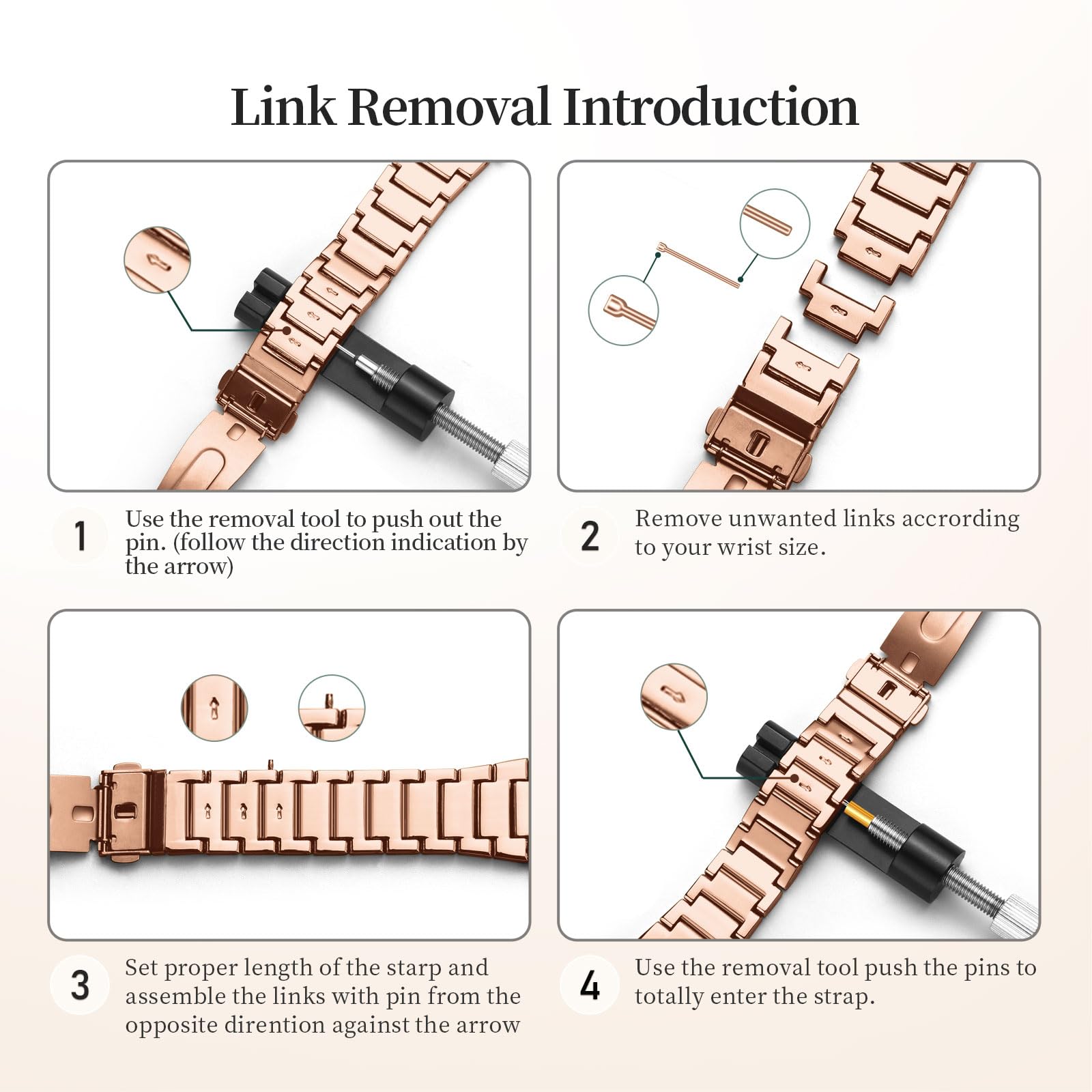 Link Removal Introduction

1 Use the removal tool to push out the pin. (follow the direction indication by the arrow)

2 Remove unwanted links accrording to your wrist size.

3 Set proper length of the starp and assemble the links with pin from the opposite dirention against the arrow

4 Use the removal tool push the pins to totally enter the strap.