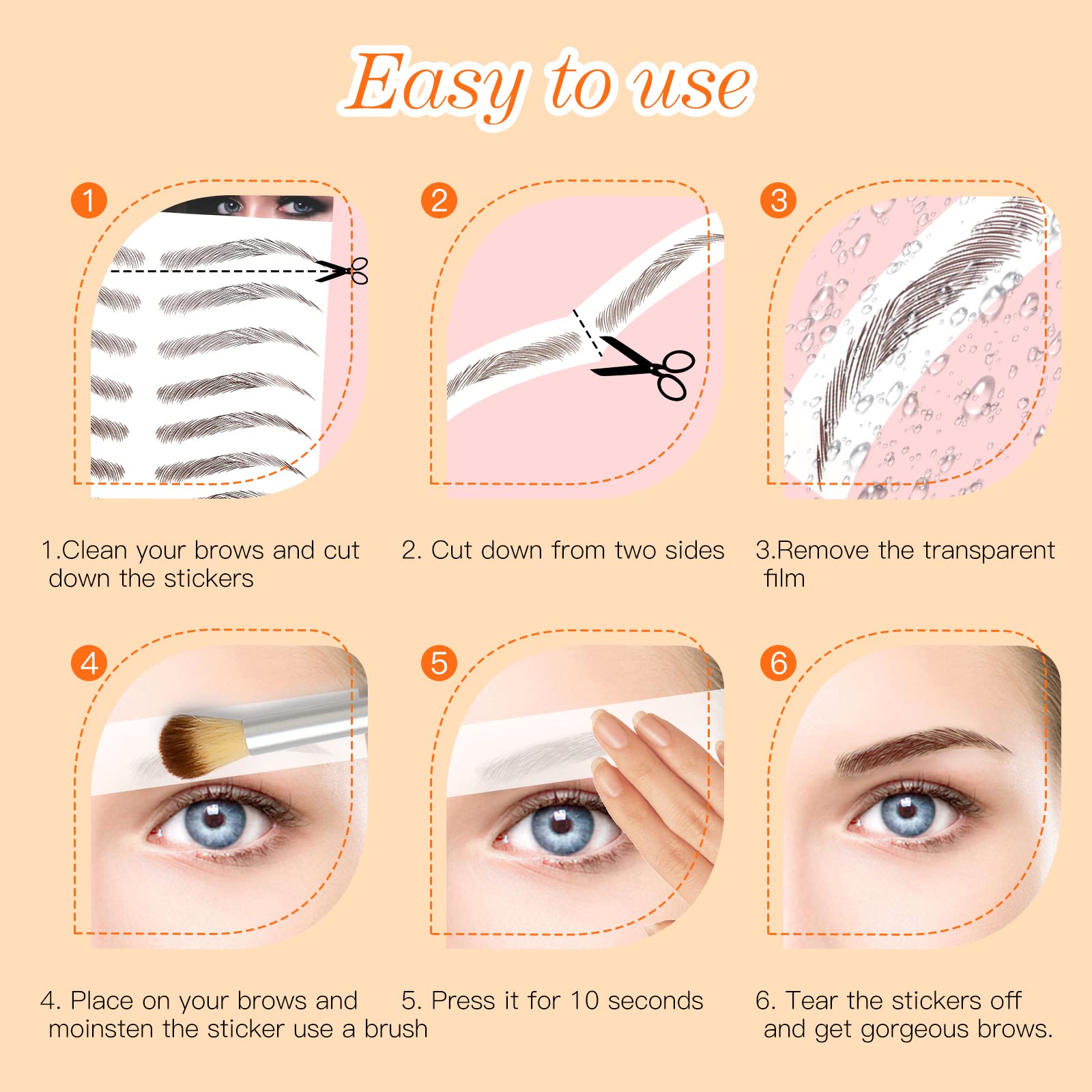 Easy to use

1

2

3

1.Clean your brows and cut down the stickers

2. Cut down from two sides

3.Remove the transparent film

4

5

6

4. Place on your brows and moinsten the sticker use a brush

5. Press it for 10 seconds

6. Tear the stickers off and get gorgeous brows.