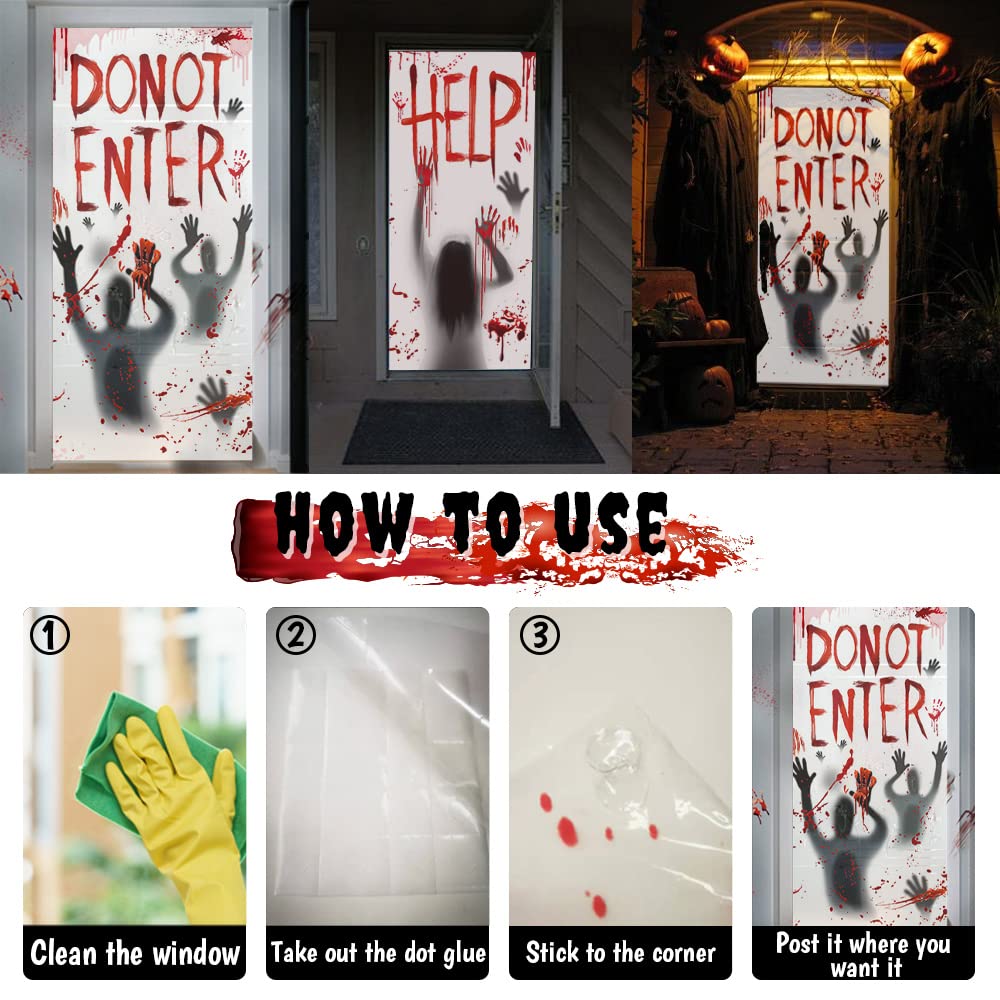 DONOT ENTER

HELP

DONOT ENTER

HOW TO USE

①

Clean the window

②

Take out the dot glue

③

Stick to the corner

DONOT ENTER

Post it where you want it