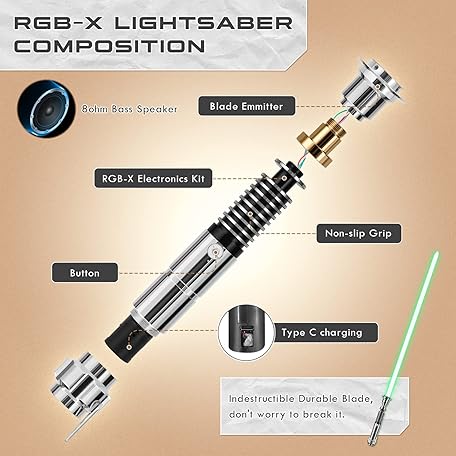 RGB-X LIGHTSABER COMPOSITION

8ohm Bass Speaker

Blade Emmitter

RGB-X Electronics Kit

Non-slip Grip

Button

Type C charging

Indestructible Durable Blade, don't worry to break it.