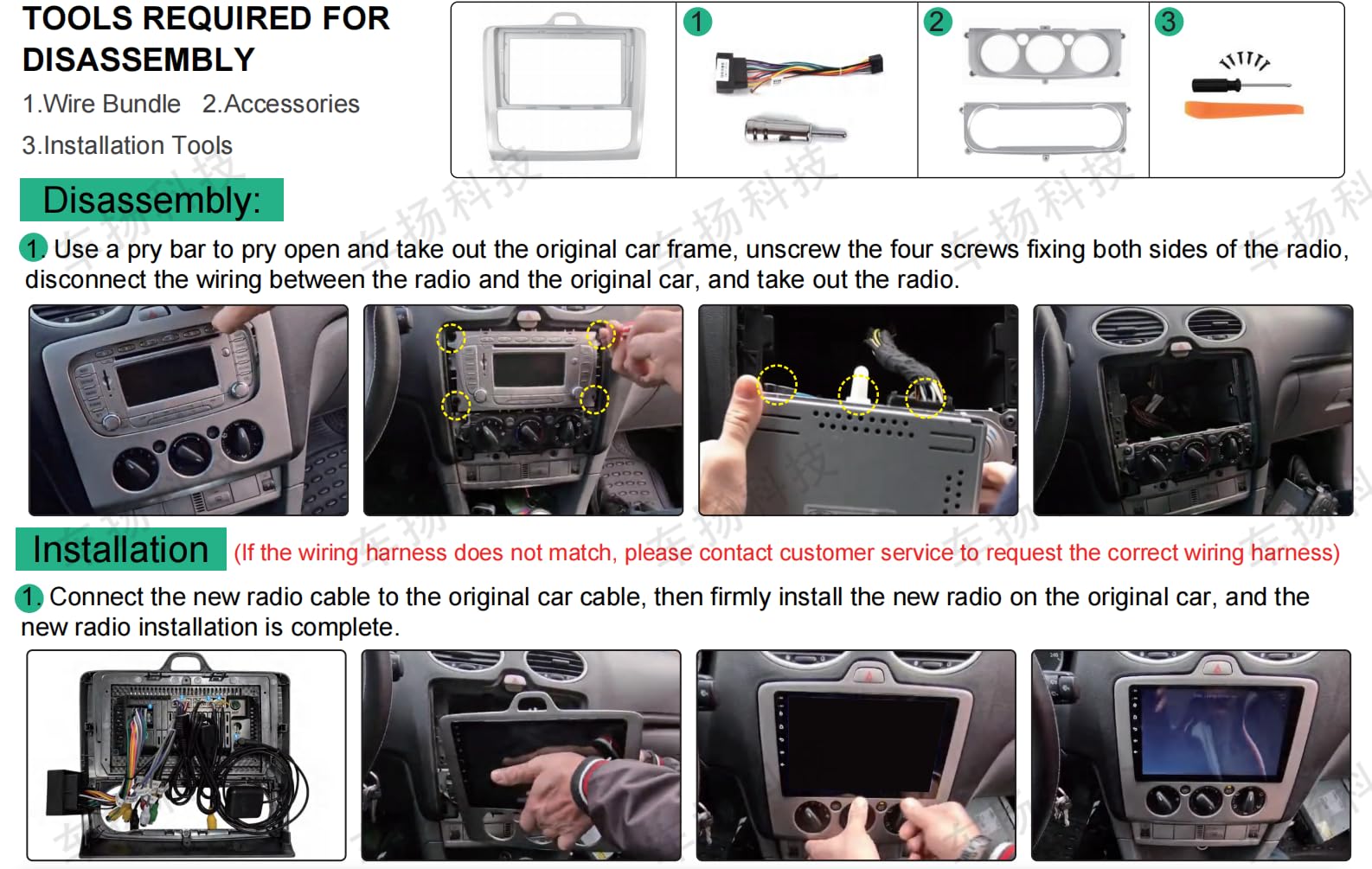 TOOLS REQUIRED FOR DISASSEMBLY

1.Wire Bundle 2.Accessories

3.Installation Tools

1

2

3

Disassembly:

1. Use a pry bar to pry open and take out the original car frame, unscrew the four screws fixing both sides of the radio, disconnect the wiring between the radio and the original car, and take out the radio.

Installation (If the wiring harness does not match, please contact customer service to request the correct wiring harness)

1. Connect the new radio cable to the original car cable, then firmly install the new radio on the original car, and the new radio installation is complete.

东扬科技