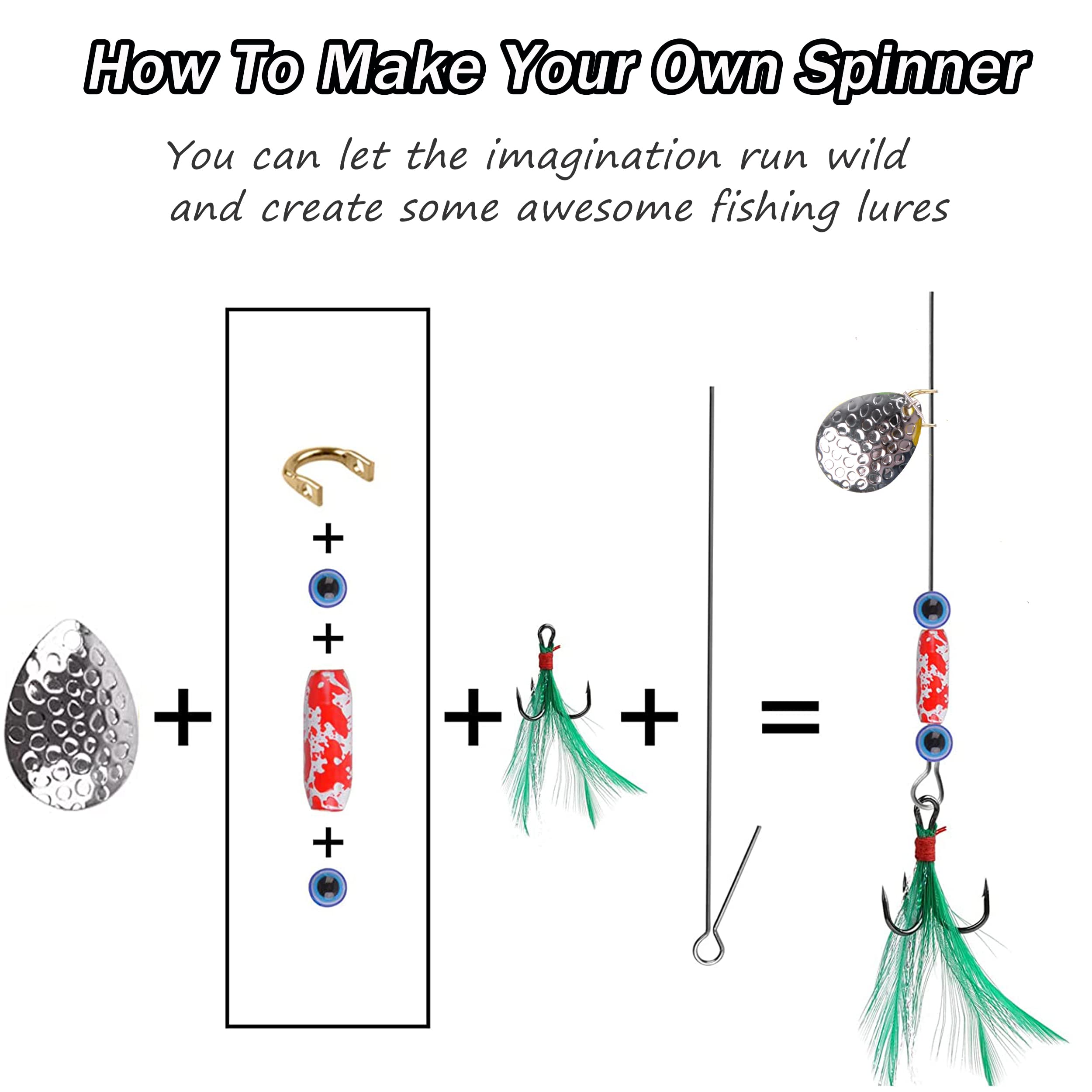 How To Make Your Own Spinner

You can let the imagination run wild and create some awesome fishing lures

+

+

+

+

+

+

=