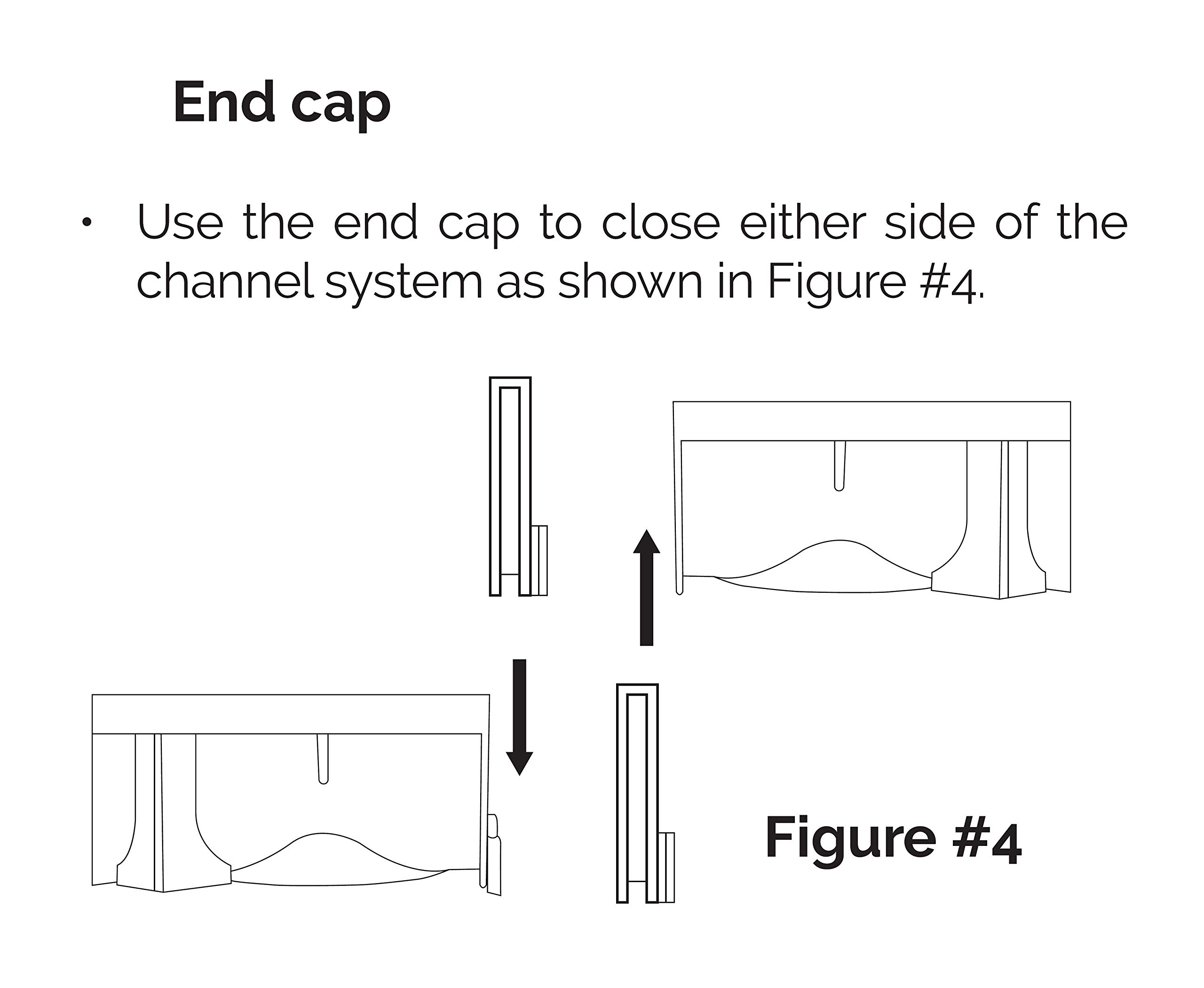 End cap

• Use the end cap to close either side of the channel system as shown in Figure #4.

Figure #4