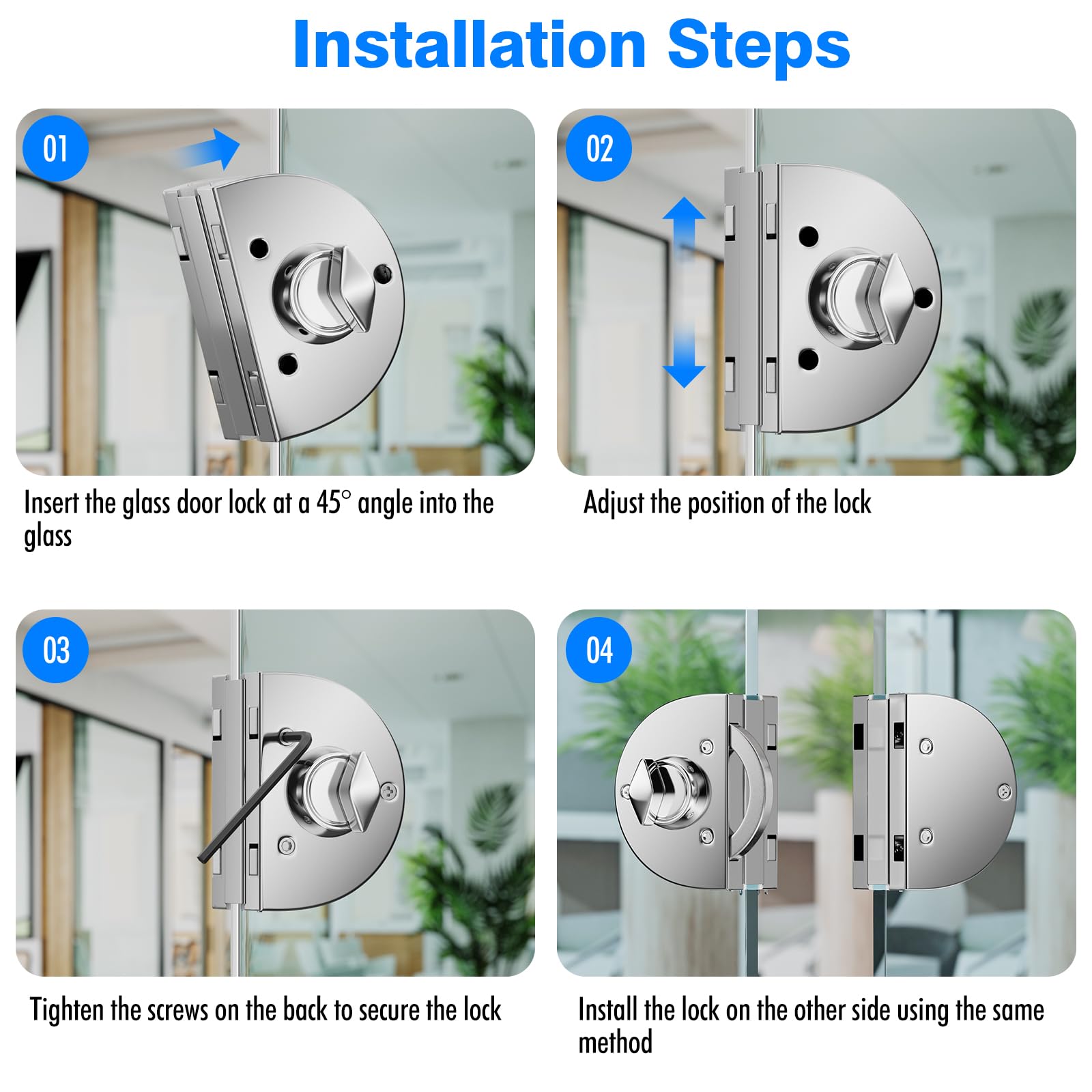 Installation Steps

01

Insert the glass door lock at a 45° angle into the glass

02

Adjust the position of the lock

03

Tighten the screws on the back to secure the lock

04

Install the lock on the other side using the same method