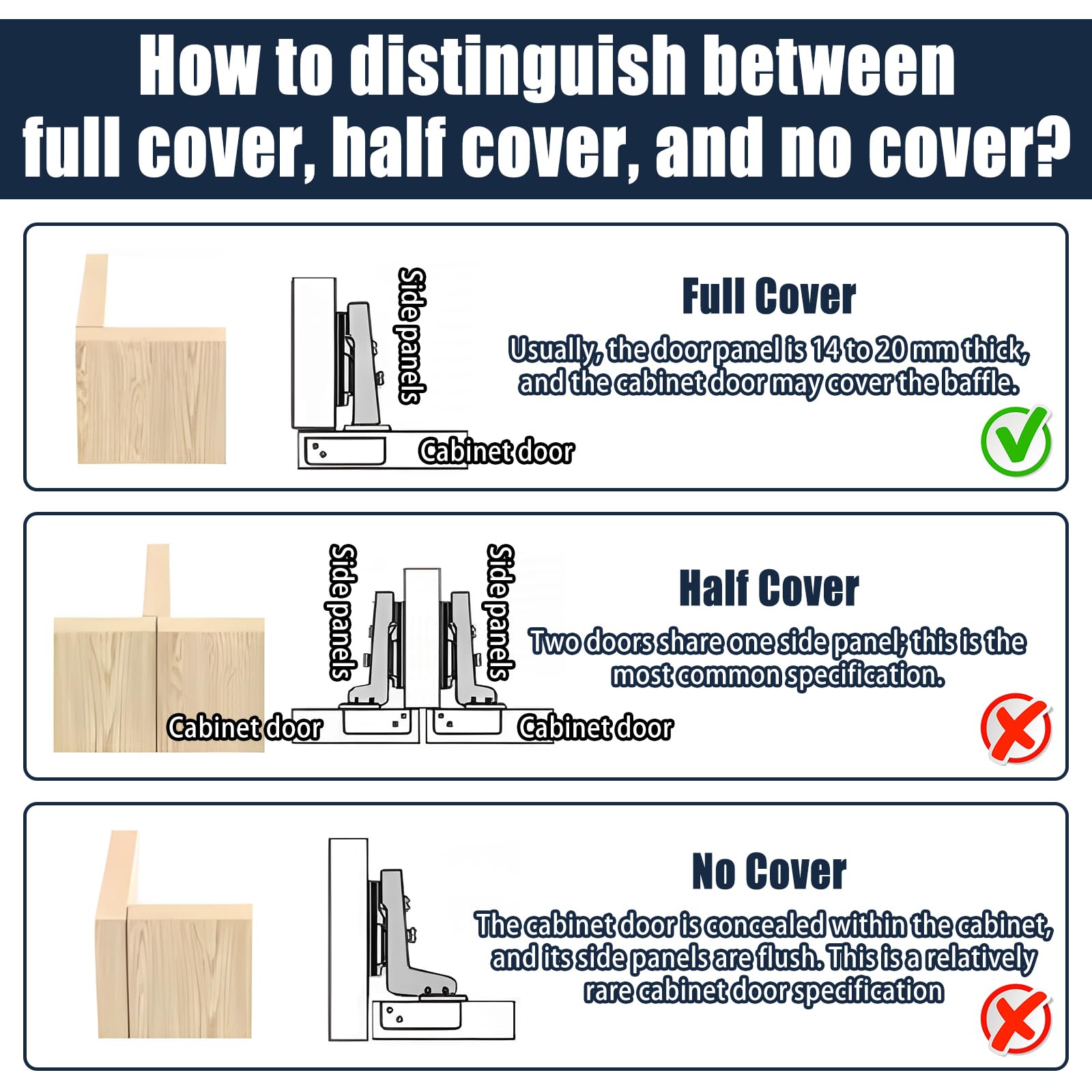 How to distinguish between full cover, half cover, and no cover?

Side panels

Cabinet door

Full Cover

Usually, the door panel is 14 to 20 mm thick, and the cabinet door may cover the baffle.

Side panels

Side panels

Cabinet door

Cabinet door

Half Cover

Two doors share one side panel; this is the most common specification.

No Cover

The cabinet door is concealed within the cabinet, and its side panels are flush. This is a relatively rare cabinet door specification