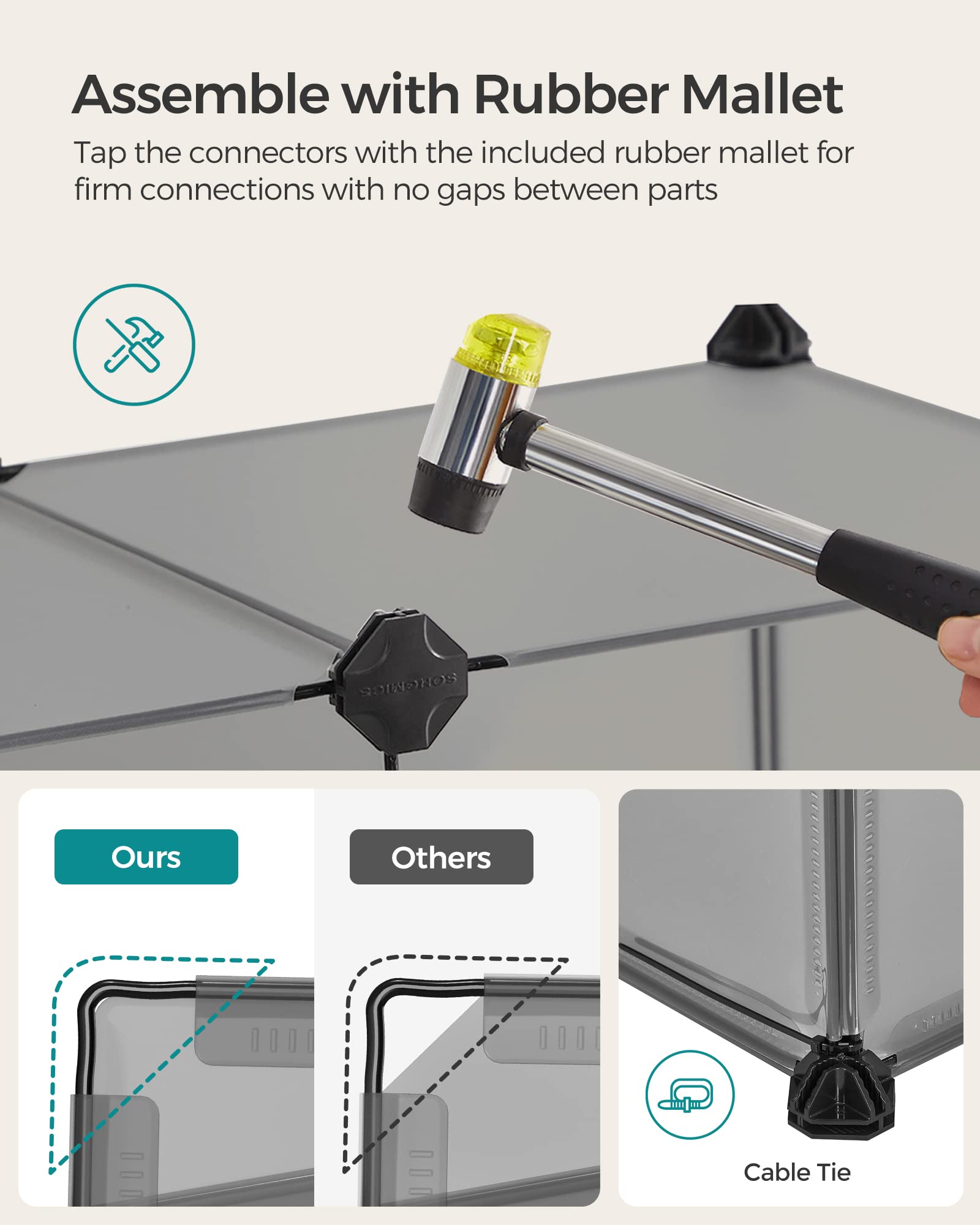 Assemble with Rubber Mallet

Tap the connectors with the included rubber mallet for firm connections with no gaps between parts

SONGMICS

Ours

Others

Cable Tie