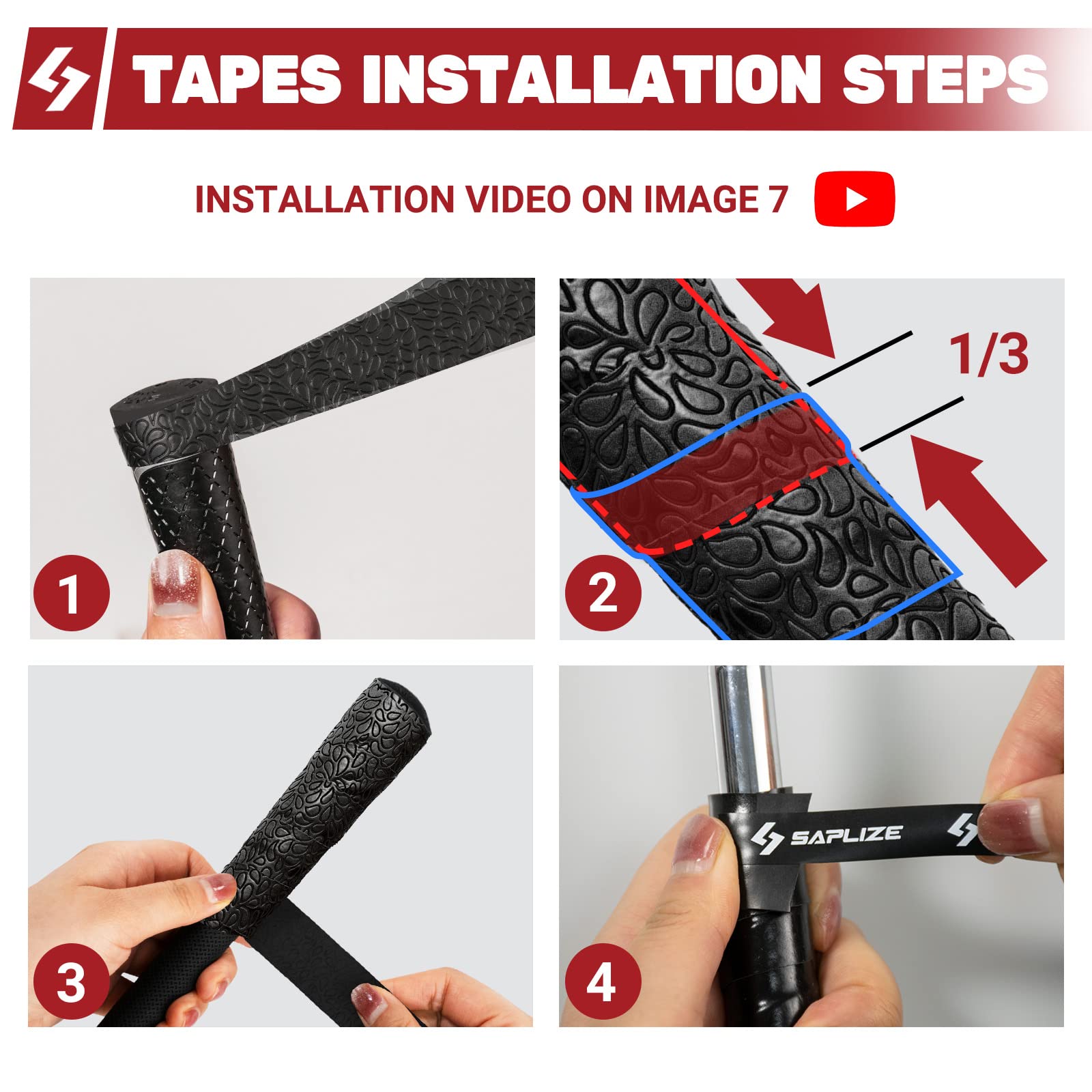 TAPES INSTALLATION STEPS

INSTALLATION VIDEO ON IMAGE 7

1

1/3

2

3

SAPLIZE

4