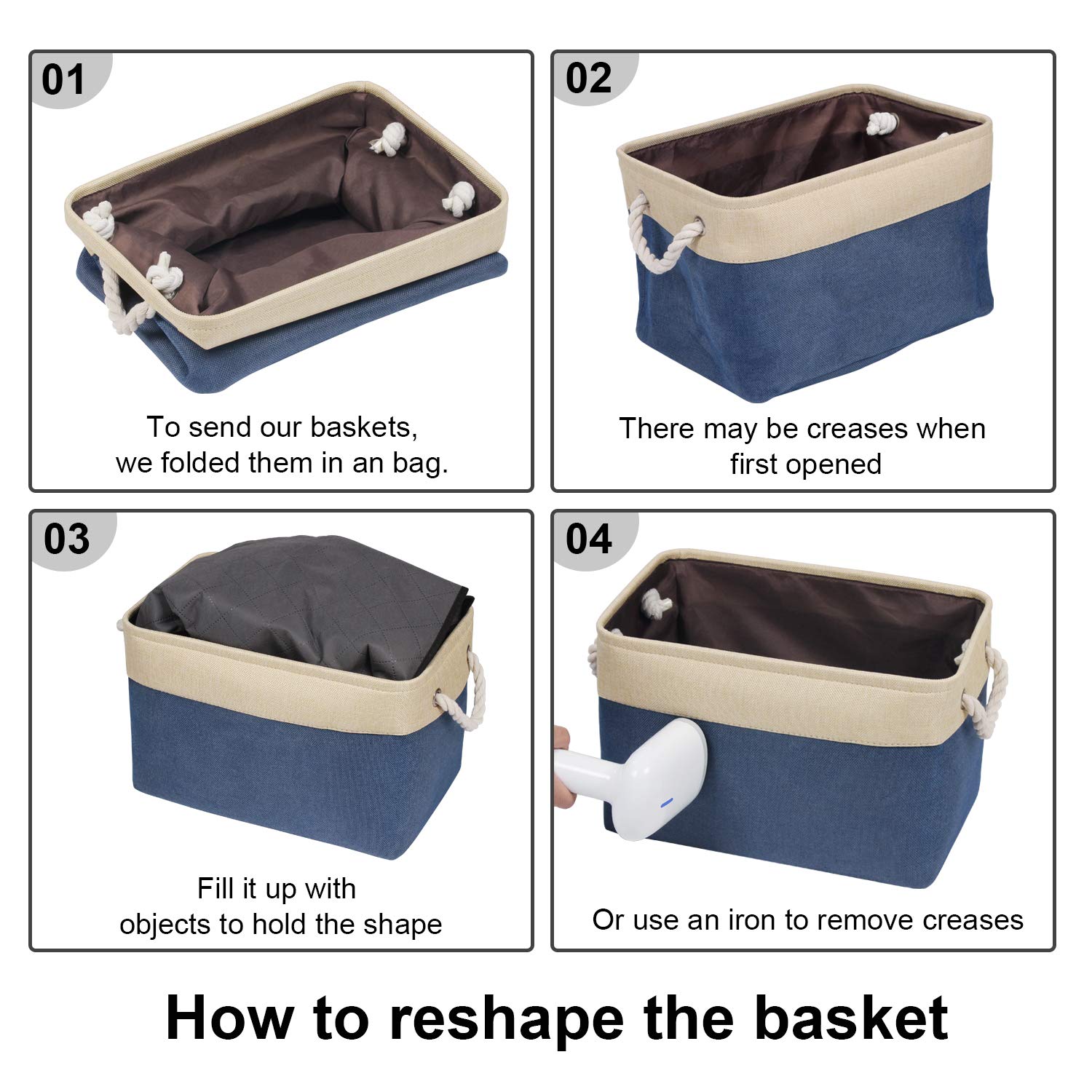 01

To send our baskets,
we folded them in an bag.

02

There may be creases when
first opened

03

Fill it up with
objects to hold the shape

04

Or use an iron to remove creases

How to reshape the basket