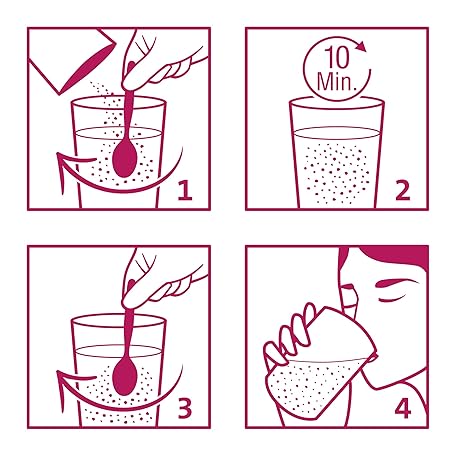 1

10
Min.

2

3

4