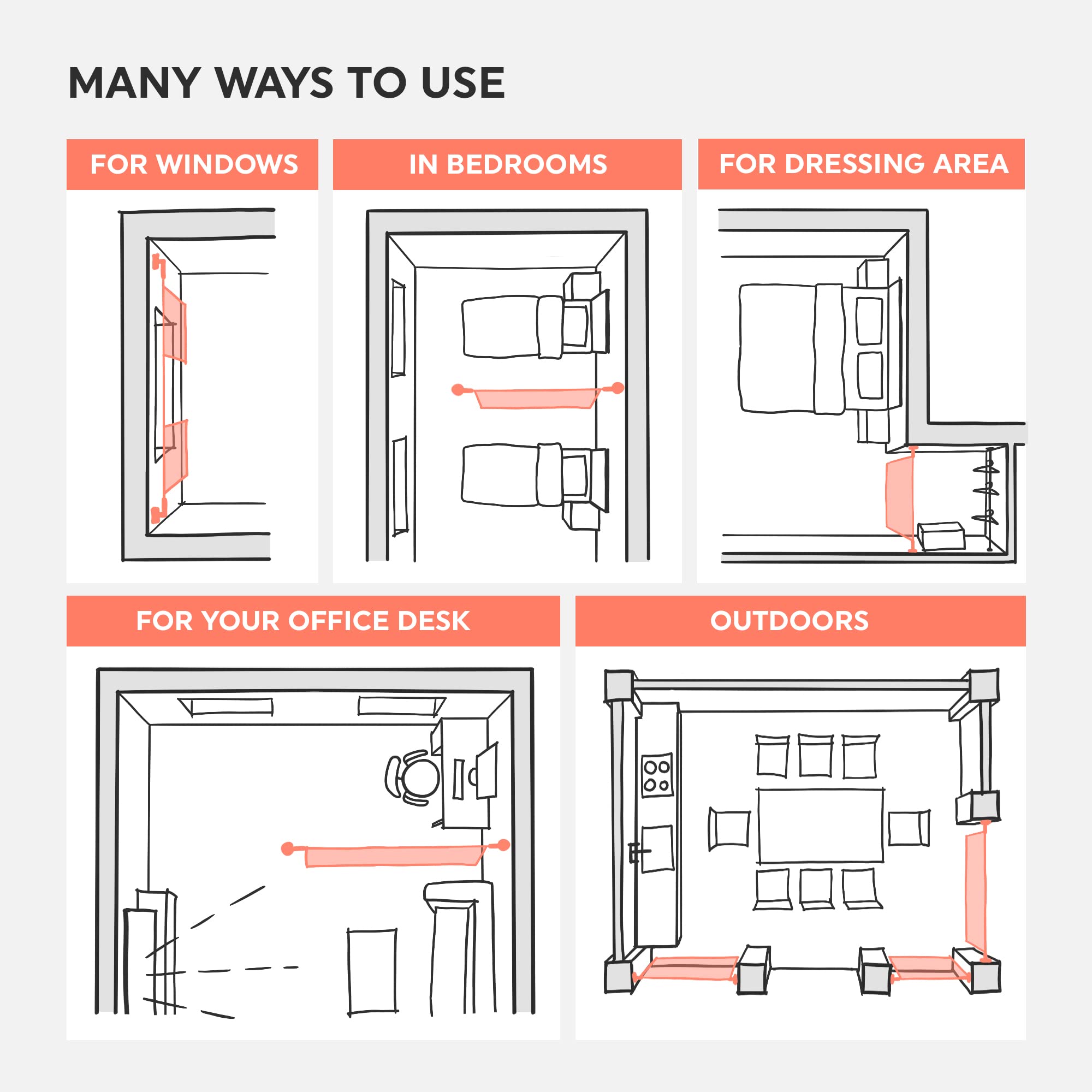 MANY WAYS TO USE

FOR WINDOWS

IN BEDROOMS

FOR DRESSING AREA

FOR YOUR OFFICE DESK

OUTDOORS