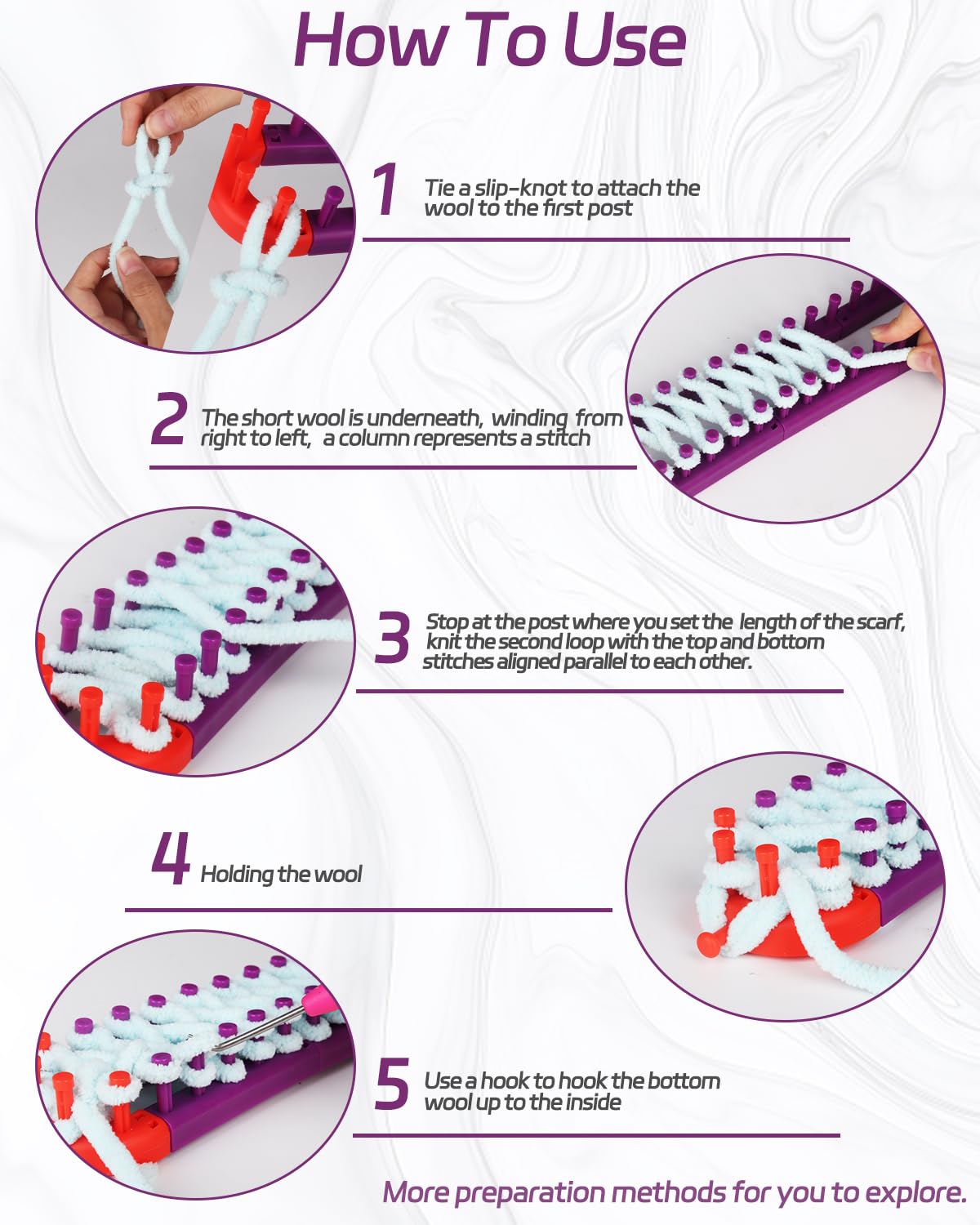 How To Use

1 Tie a slip-knot to attach the wool to the first post

2 The short wool is underneath, winding from right to left, a column represents a stitch

3 Stop at the post where you set the length of the scarf, knit the second loop with the top and bottom stitches aligned parallel to each other.

4 Holding the wool

5 Use a hook to hook the bottom wool up to the inside

More preparation methods for you to explore.