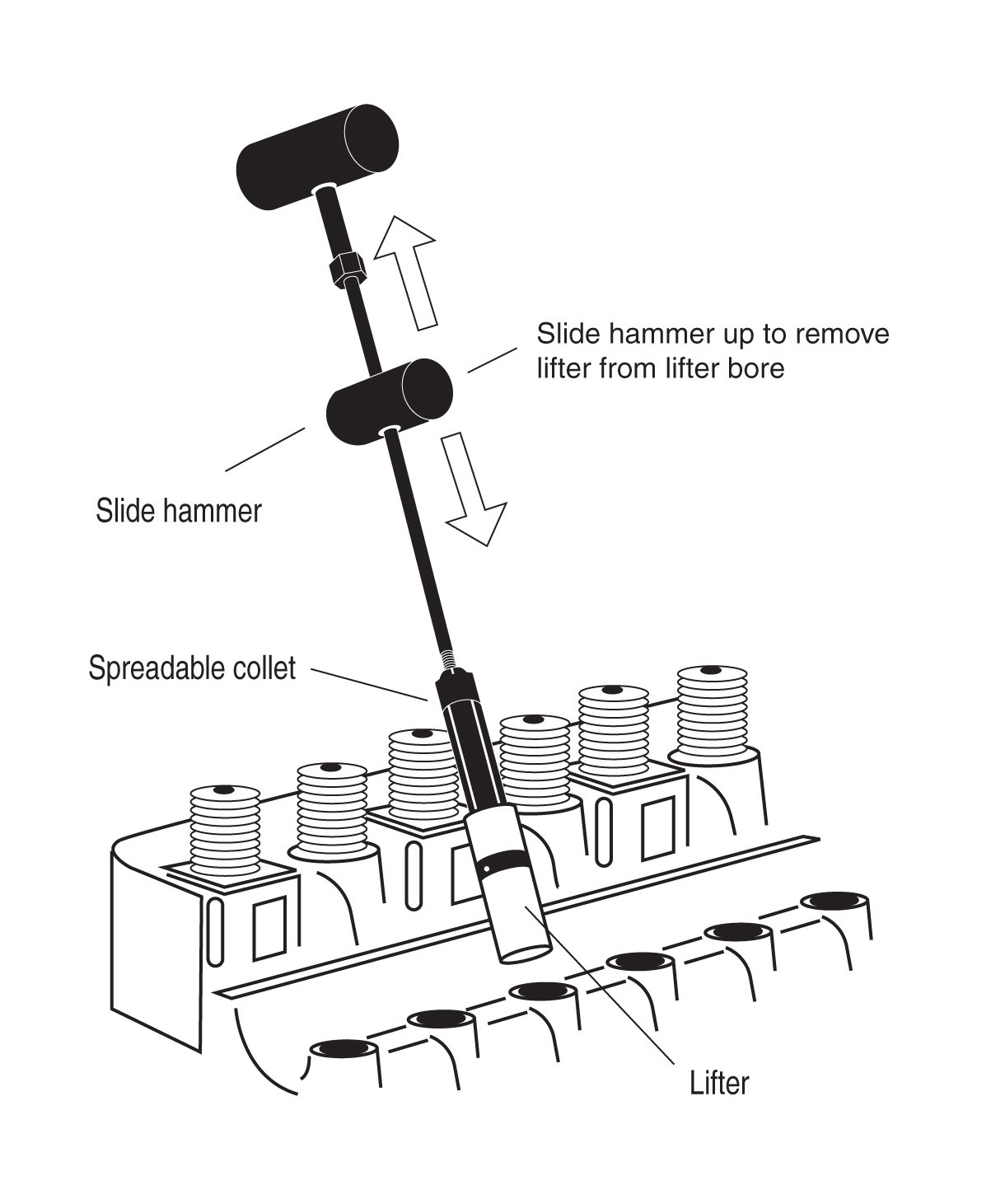 Slide hammer up to remove lifter from lifter bore

Slide hammer

Spreadable collet

Lifter