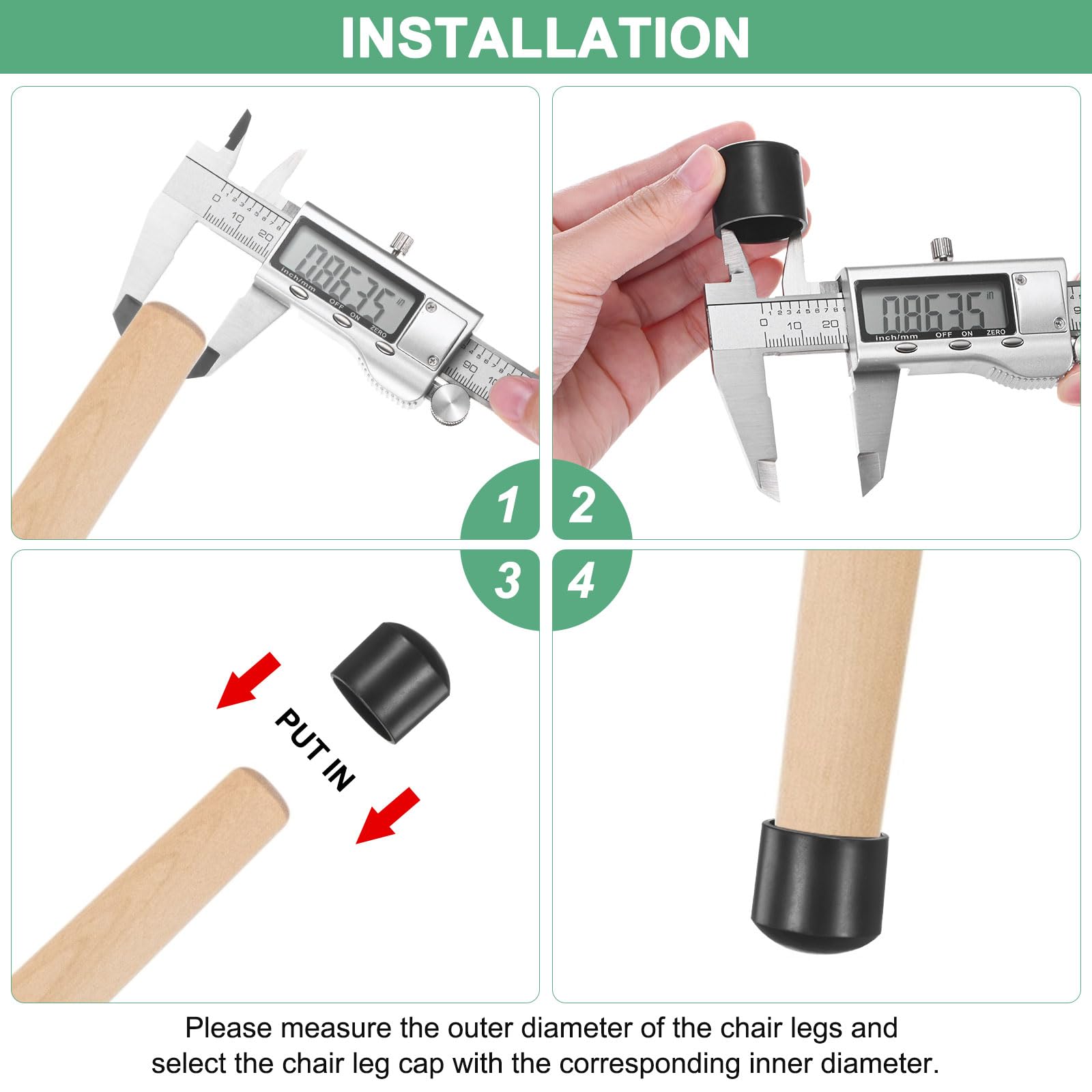 INSTALLATION

0.8635 in
inch/mm OFF ON ZERO

0.8635 in
inch/mm OFF ON ZERO

1
2
3
4

PUT IN

Please measure the outer diameter of the chair legs and select the chair leg cap with the corresponding inner diameter.