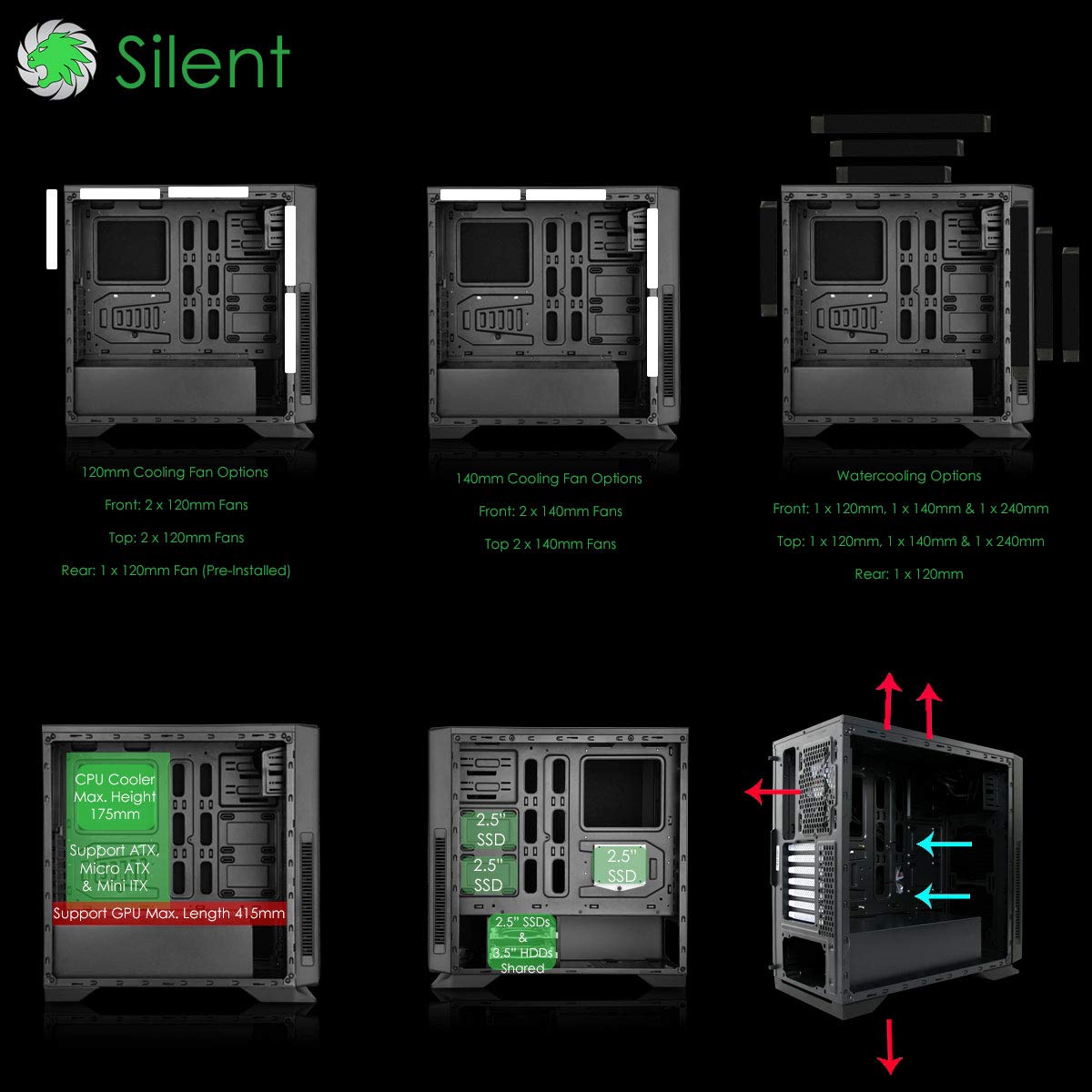 Silent

120mm Cooling Fan Options

Front: 2 x 120mm Fans

Top: 2 x 120mm Fans

Rear: 1 x 120mm Fan (Pre-Installed)

140mm Cooling Fan Options

Front: 2 x 140mm Fans

Top 2 x 140mm Fans

Watercooling Options

Front: 1 x 120mm, 1 x 140mm & 1 x 240mm

Top: 1 x 120mm, 1 x 140mm & 1 x 240mm

Rear: 1 x 120mm

CPU Cooler Max. Height 175mm

Support ATX, Micro ATX & Mini ITX

Support GPU Max. Length 415mm

2.5" SSD

2.5" SSD

2.5" SSD

2.5" SSDs & 3.5" HDDs Shared