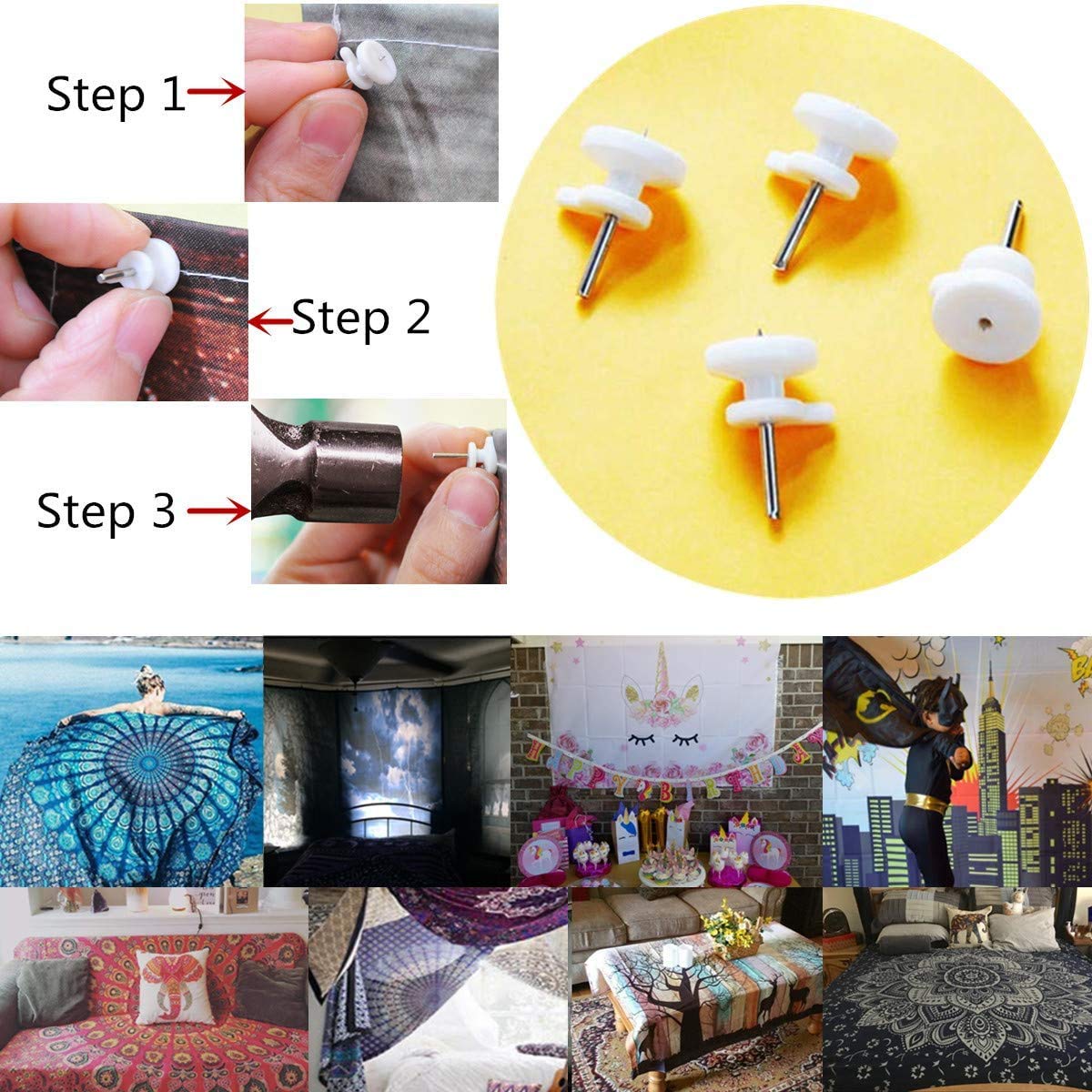 Step 1

Step 2

Step 3

HAPPY BIRTHDAY