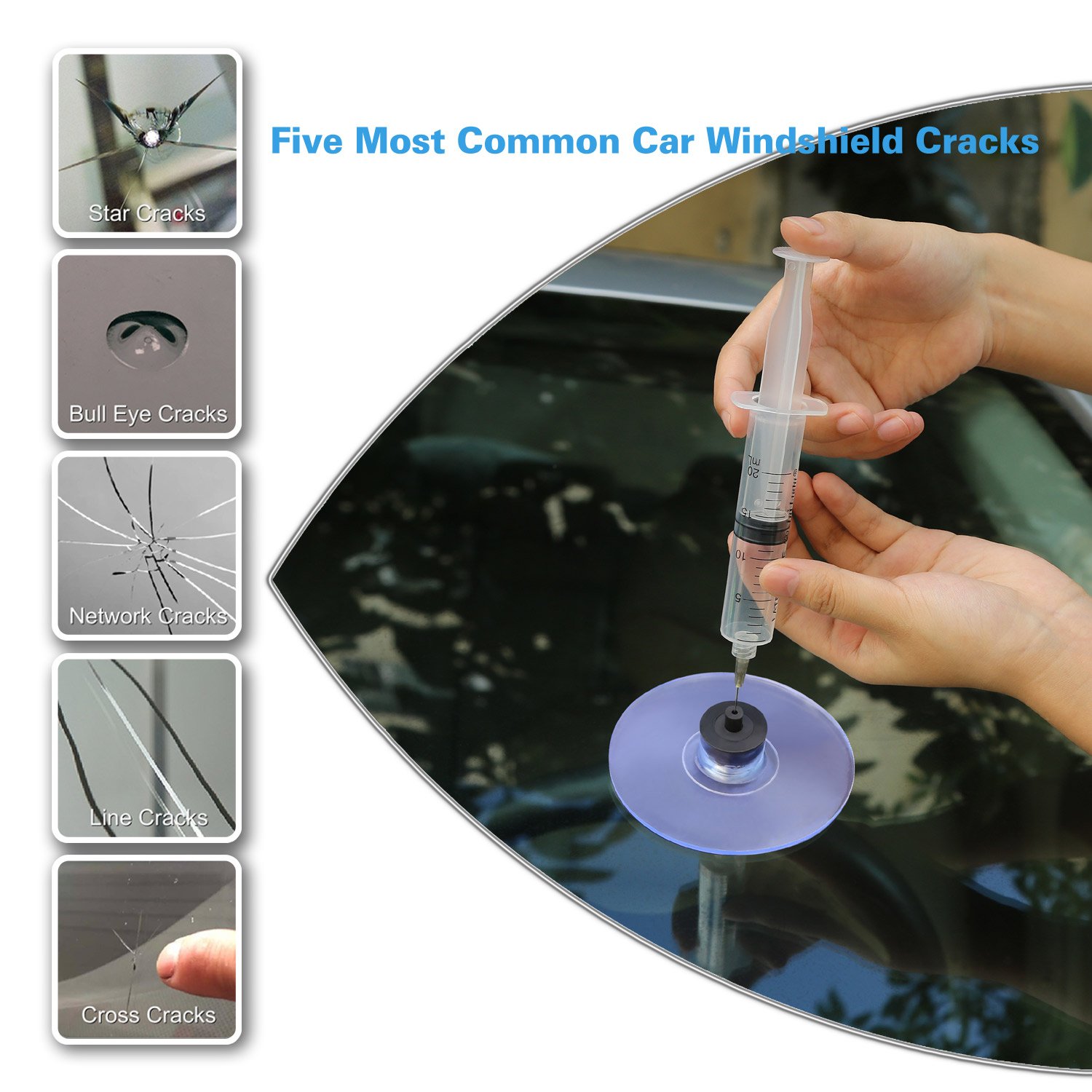 Star Cracks

Bull Eye Cracks

Network Cracks

Line Cracks

Cross Cracks

Five Most Common Car Windshield Cracks

20 mL

15

10

5